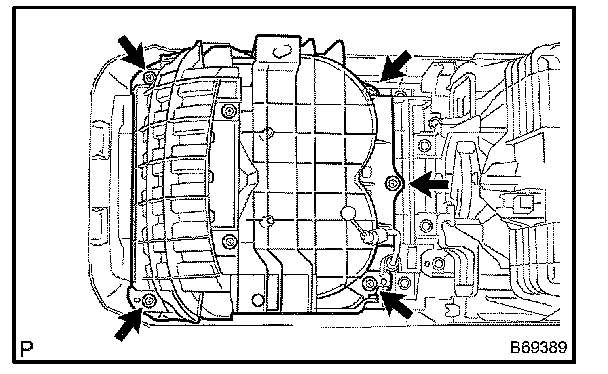 P

B69389