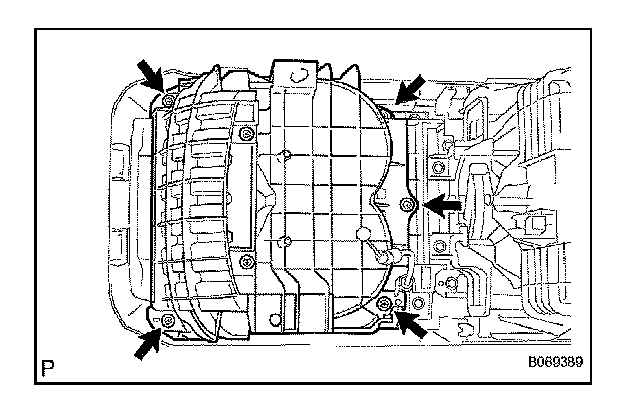 P

B069389