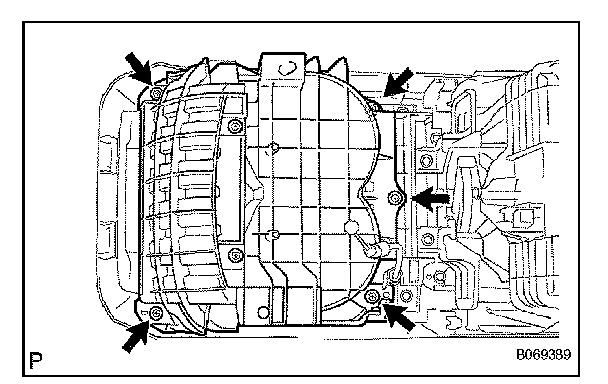 P

B069389