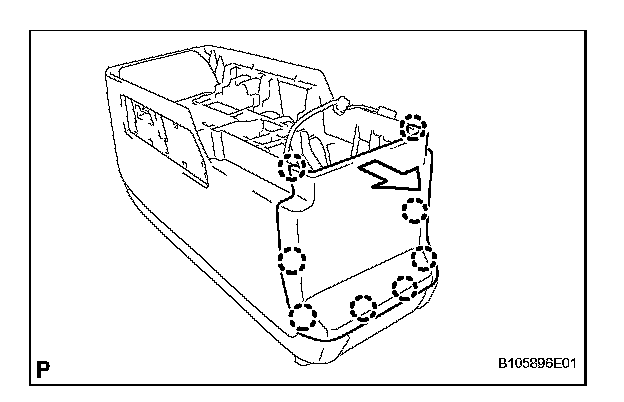 P

B105896E01