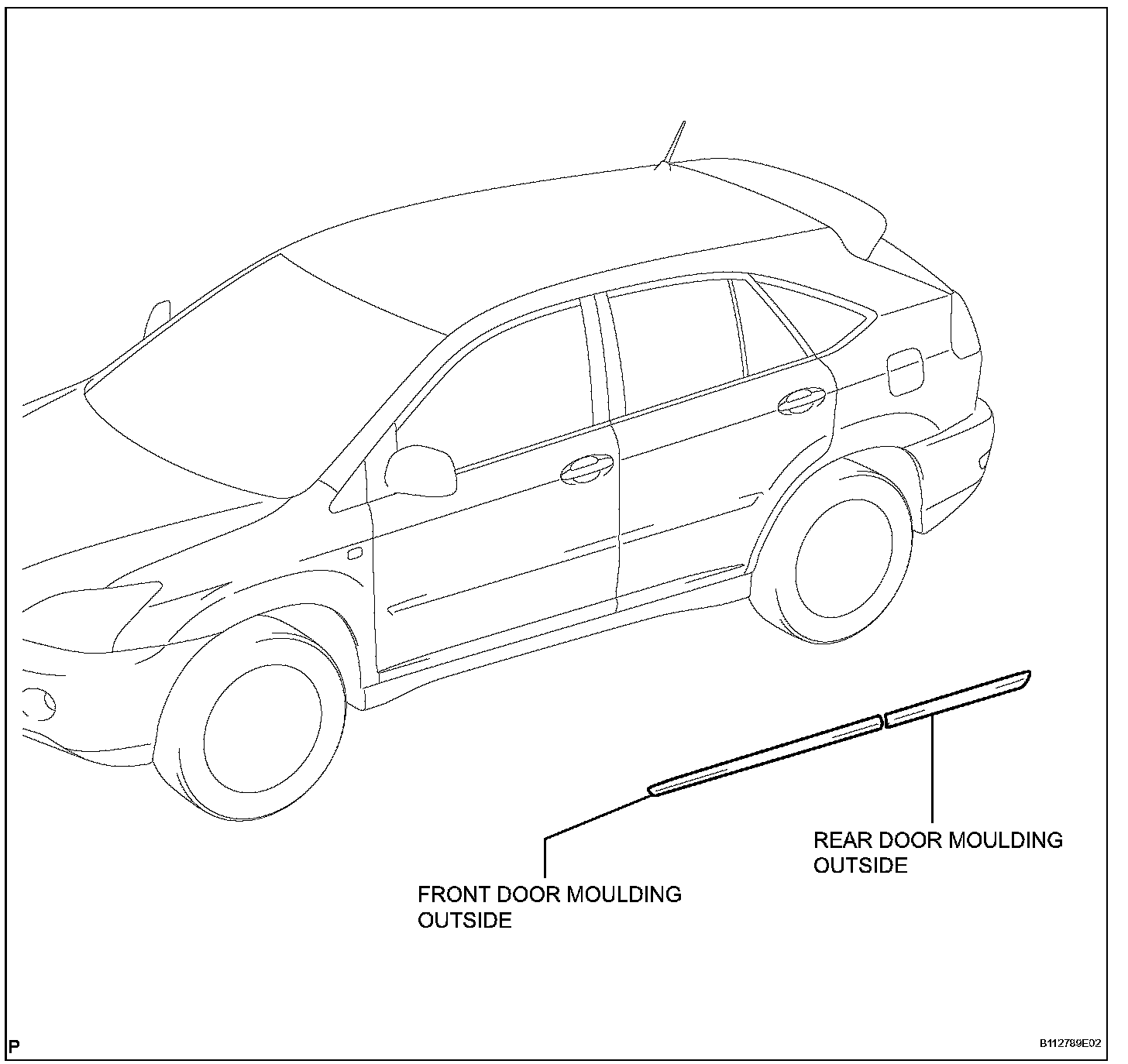 REAR DOOR MOULDING OUTSIDE

FRONT DOOR MOULDING OUTSIDE

P

B112789E02