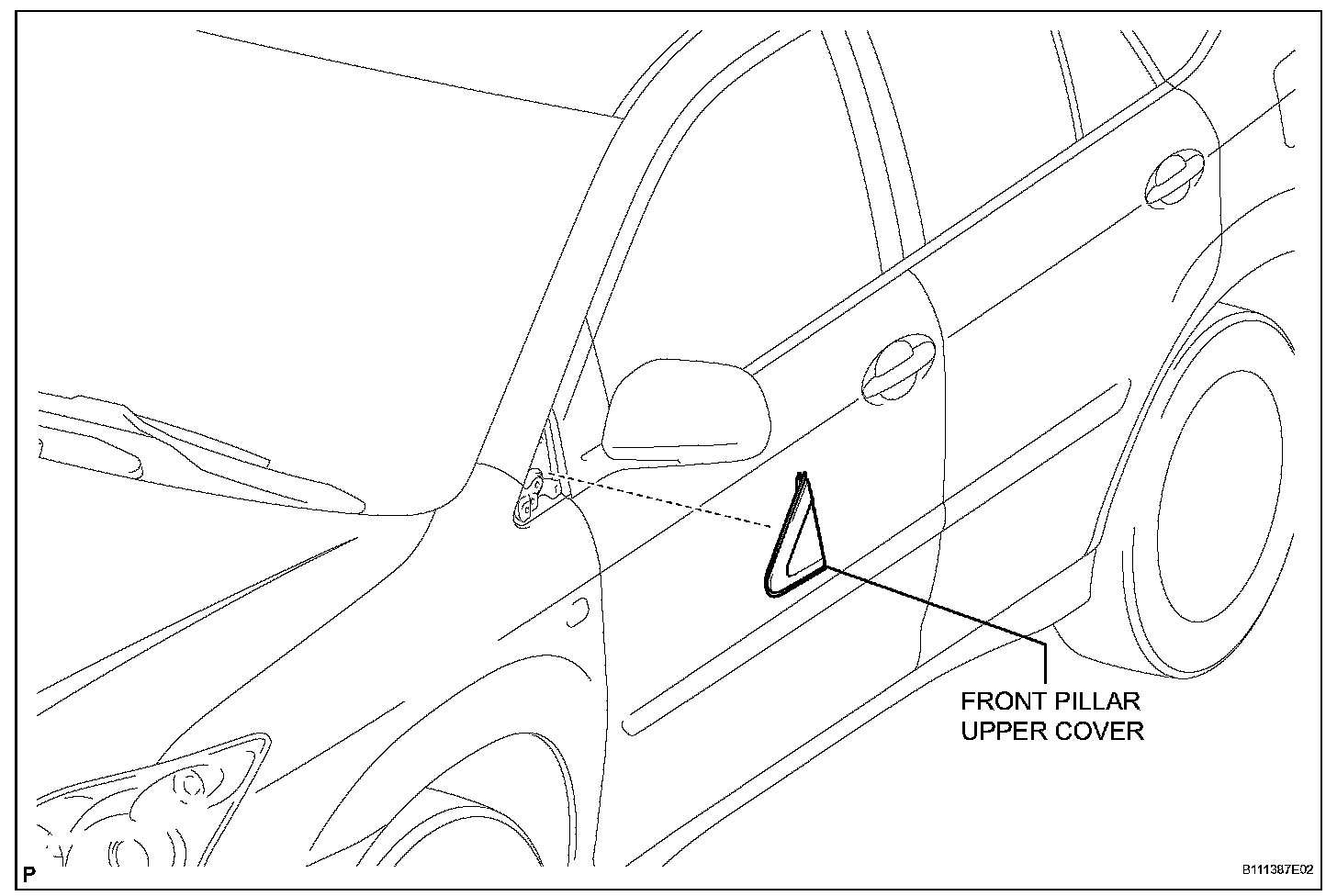 FRONT PILLAR UPPER COVER

P

B111387E02