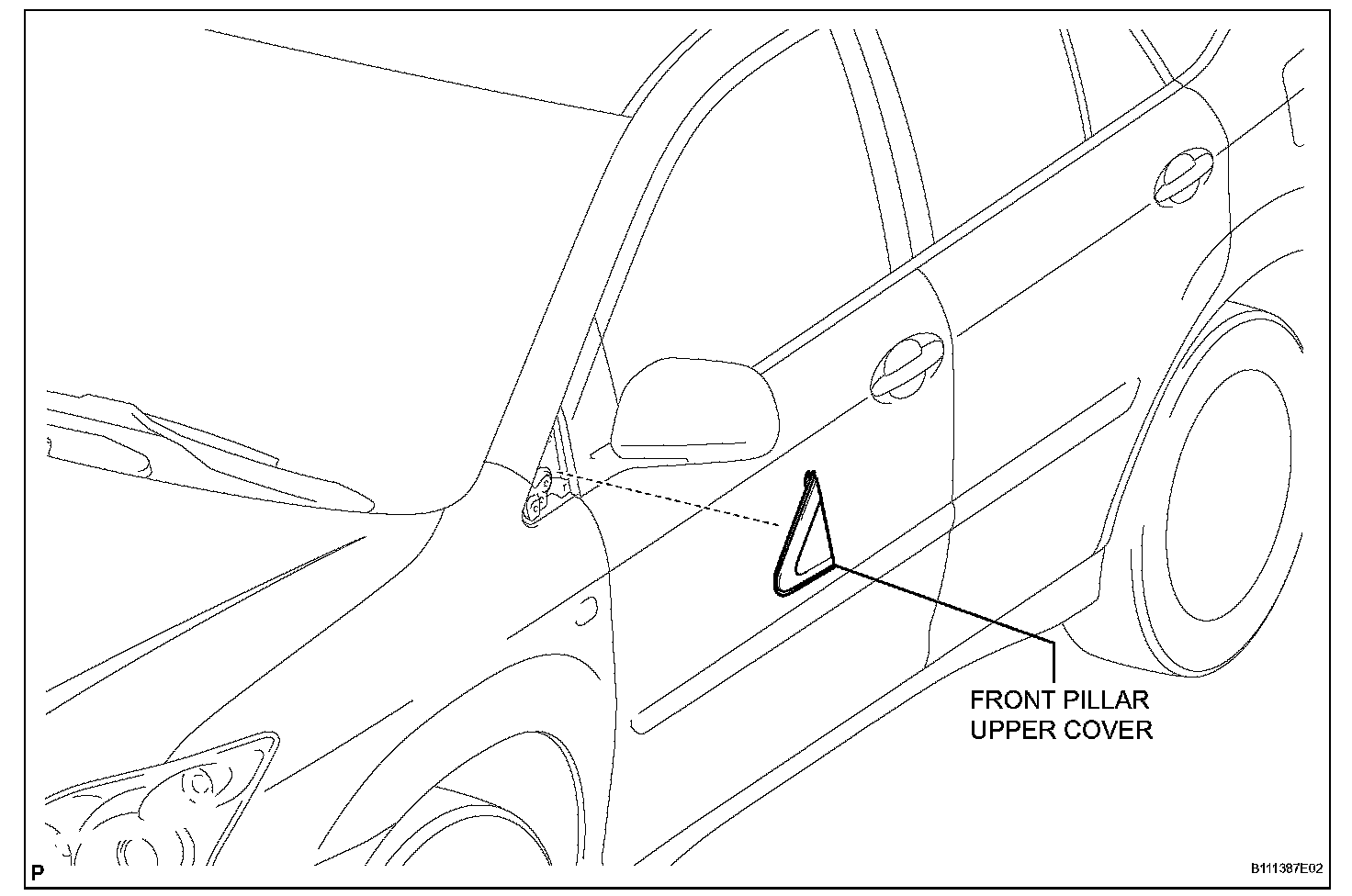 FRONT PILLAR
UPPER COVER

P

B111387E02