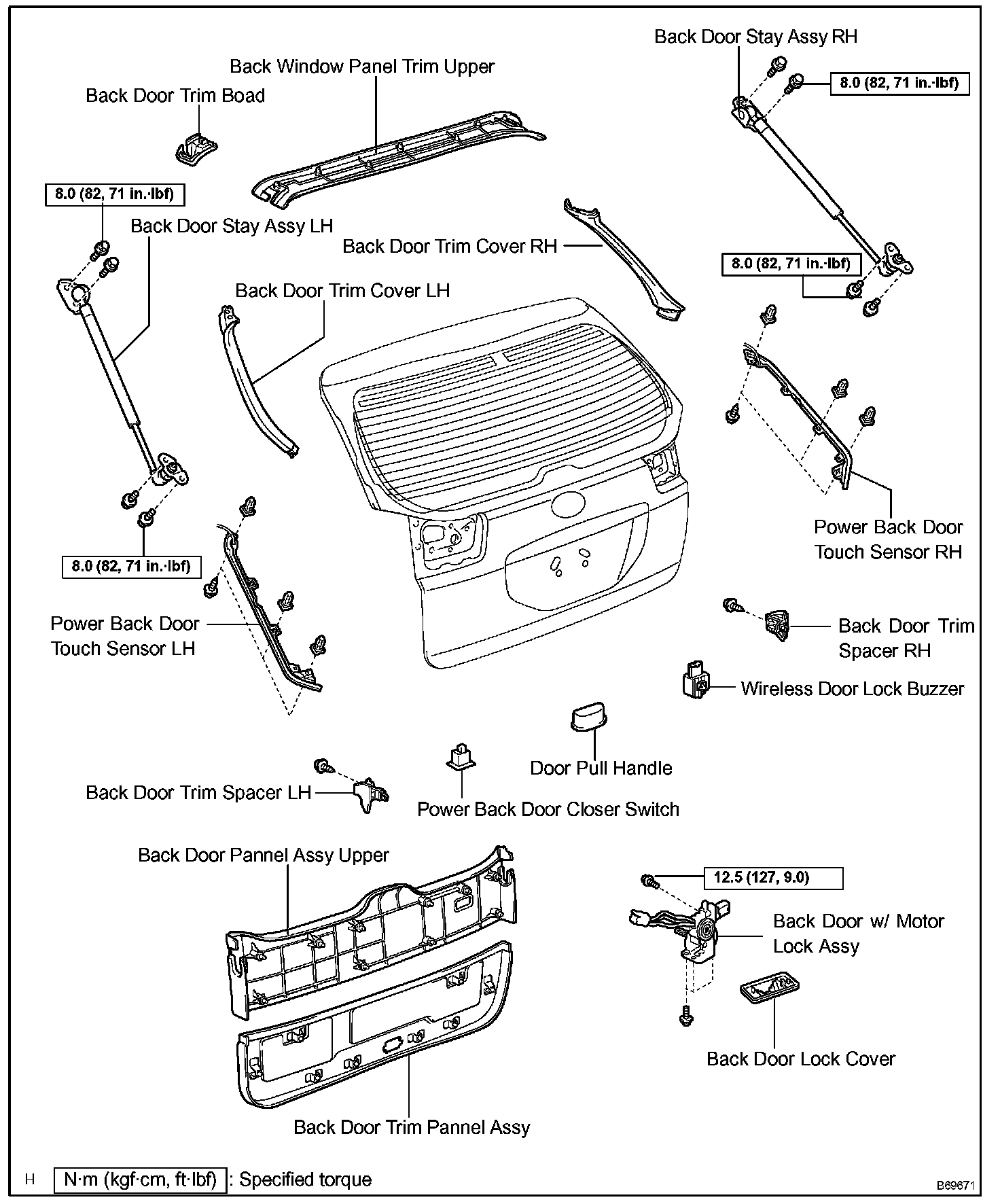 Back Door Stay Assy RH

Back Window Panel Trim Upper

8.0 (82, 71 in.·lbf)

Back Door Trim Boad

8.0 (82, 71 in.·lbf)

Back Door Stay Assy LH

Back Door Trim Cover RH

8.0 (82, 71 in.·lbf)

Back Door Trim Cover LH

Power Back Door Touch Sensor RH

8.0 (82, 71 in.·lbf)

Power Back Door Touch Sensor LH

Back Door Trim Spacer RH

Wireless Door Lock Buzzer

Door Pull Handle

Back Door Trim Spacer LH

Power Back Door Closer Switch

Back Door Pannel Assy Upper

12.5 (127, 9.0)

Back Door w/ Motor Lock Assy

Back Door Lock Cover

Back Door Trim Pannel Assy

H N·m (kgf·cm, ft·lbf) : Specified torque

B69671