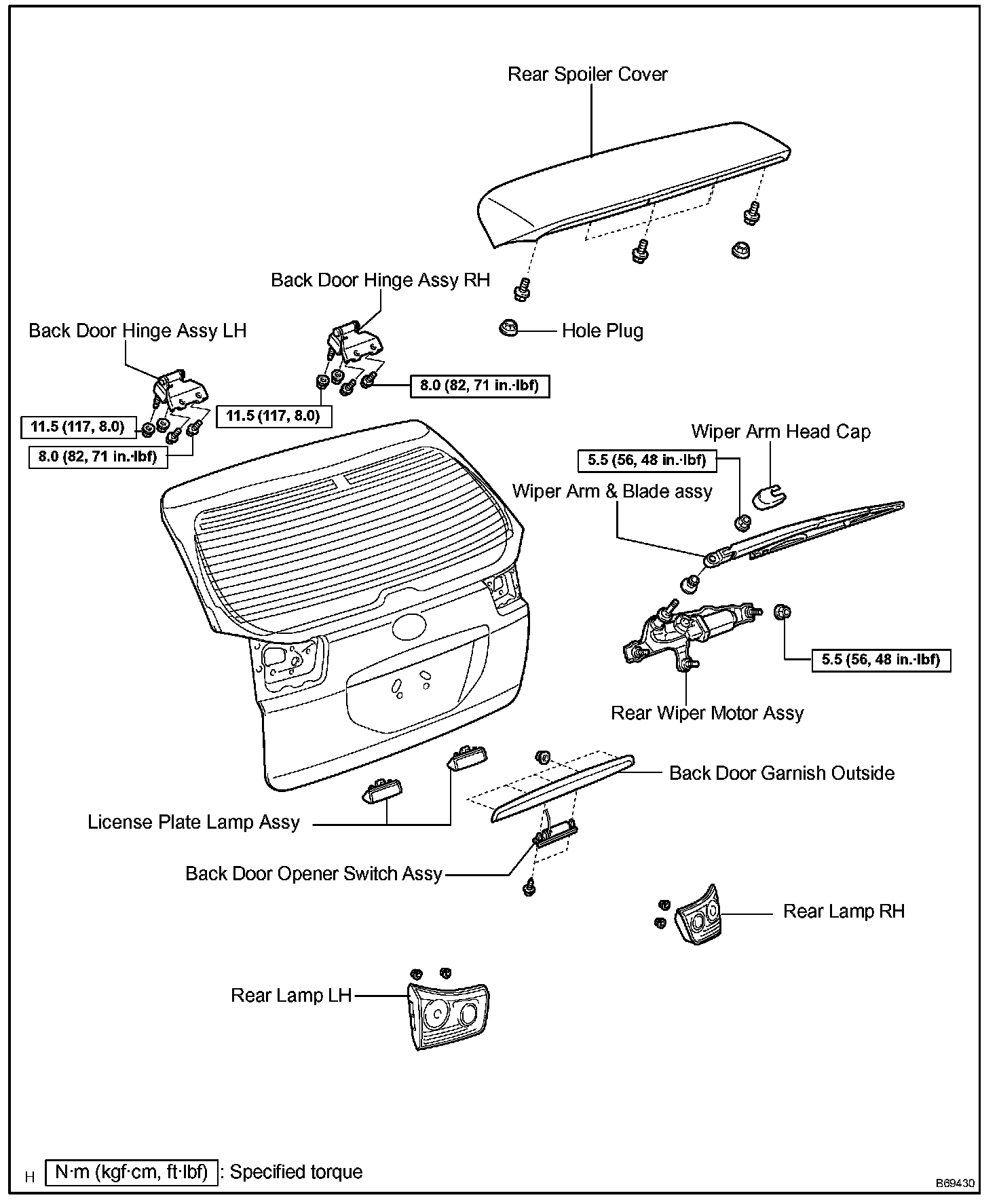 Rear Spoiler Cover

Back Door Hinge Assy RH

Back Door Hinge Assy LH

Hole Plug

8.0 (82, 71 in.·lbf)

11.5 (117, 8.0)

11.5 (117, 8.0)

8.0 (82, 71 in.·lbf)

Wiper Arm Head Cap

5.5 (56, 48 in.·lbf)

Wiper Arm & Blade assy

5.5 (56, 48 in.·lbf)

Rear Wiper Motor Assy

Back Door Garnish Outside

License Plate Lamp Assy

Back Door Opener Switch Assy

Rear Lamp RH

Rear Lamp LH

H N·m (kgf·cm, ft·lbf) : Specified torque

B69430