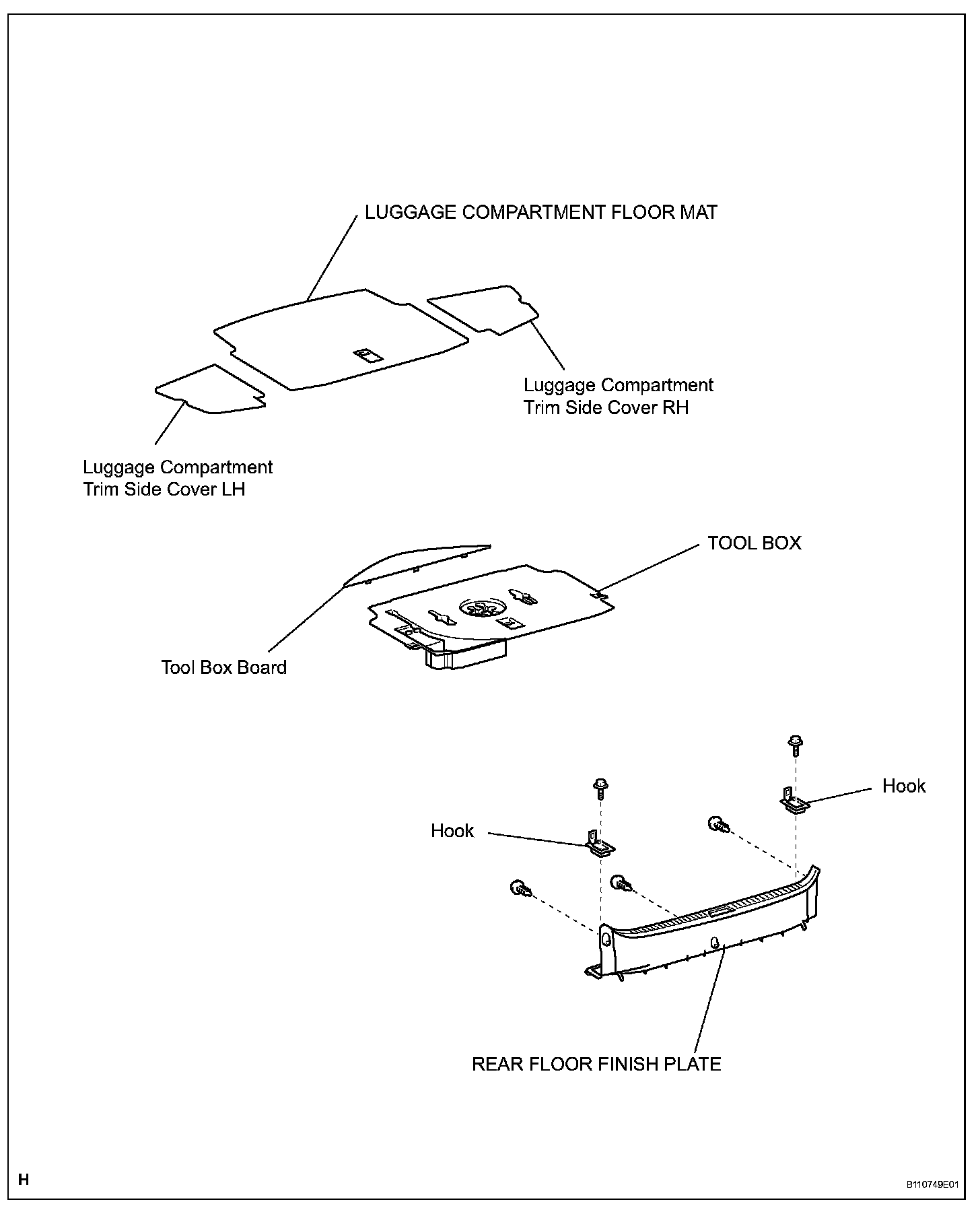 LUGGAGE COMPARTMENT FLOOR MAT

Luggage Compartment Trim Side Cover RH

Luggage Compartment Trim Side Cover LH

TOOL BOX

Tool Box Board

Hook

Hook

REAR FLOOR FINISH PLATE

H

B110749E01