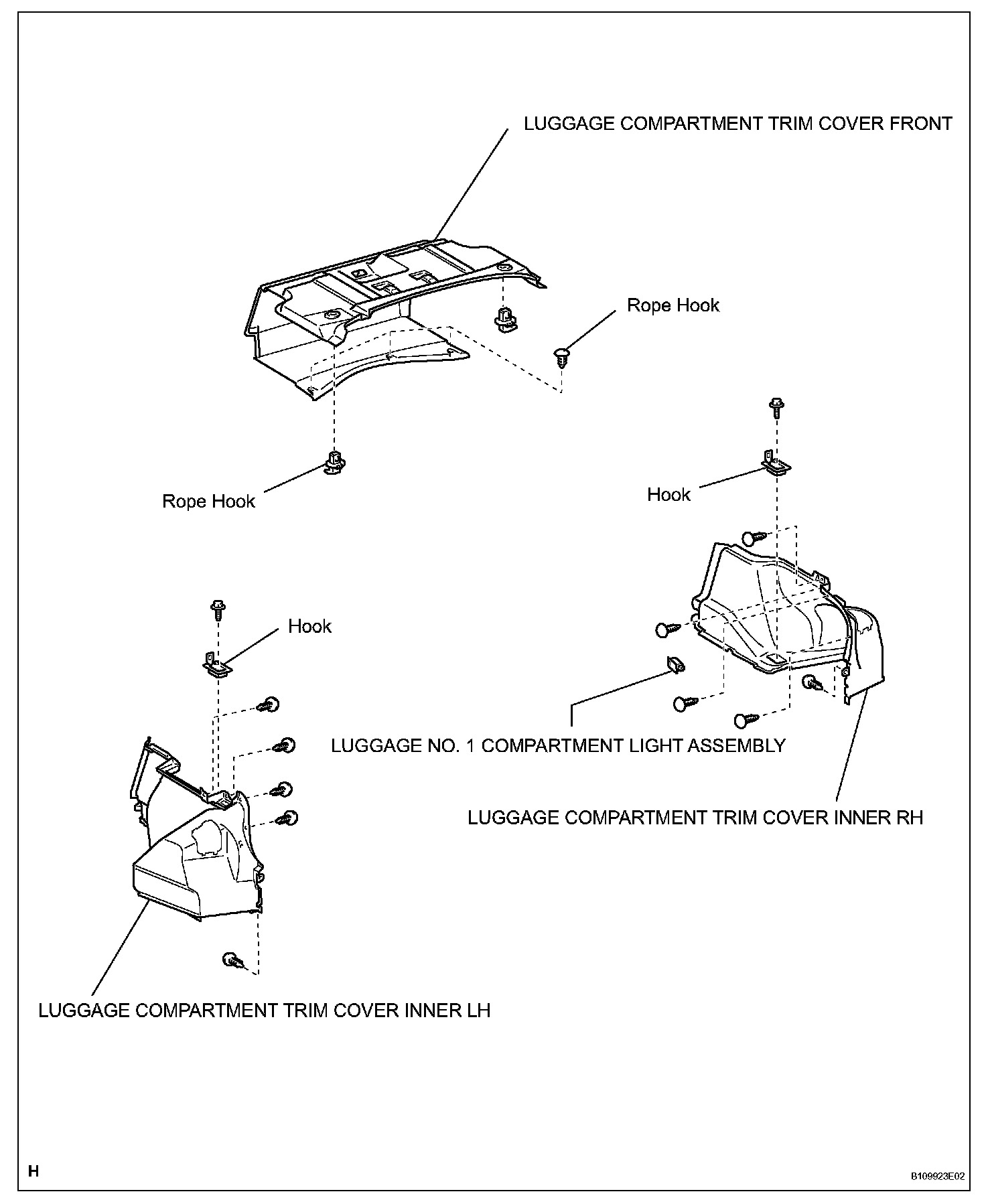 LUGGAGE COMPARTMENT TRIM COVER FRONT

Rope Hook

Rope Hook

Hook

Hook

LUGGAGE NO. 1 COMPARTMENT LIGHT ASSEMBLY

LUGGAGE COMPARTMENT TRIM COVER INNER RH

LUGGAGE COMPARTMENT TRIM COVER INNER LH

H

B109923E02