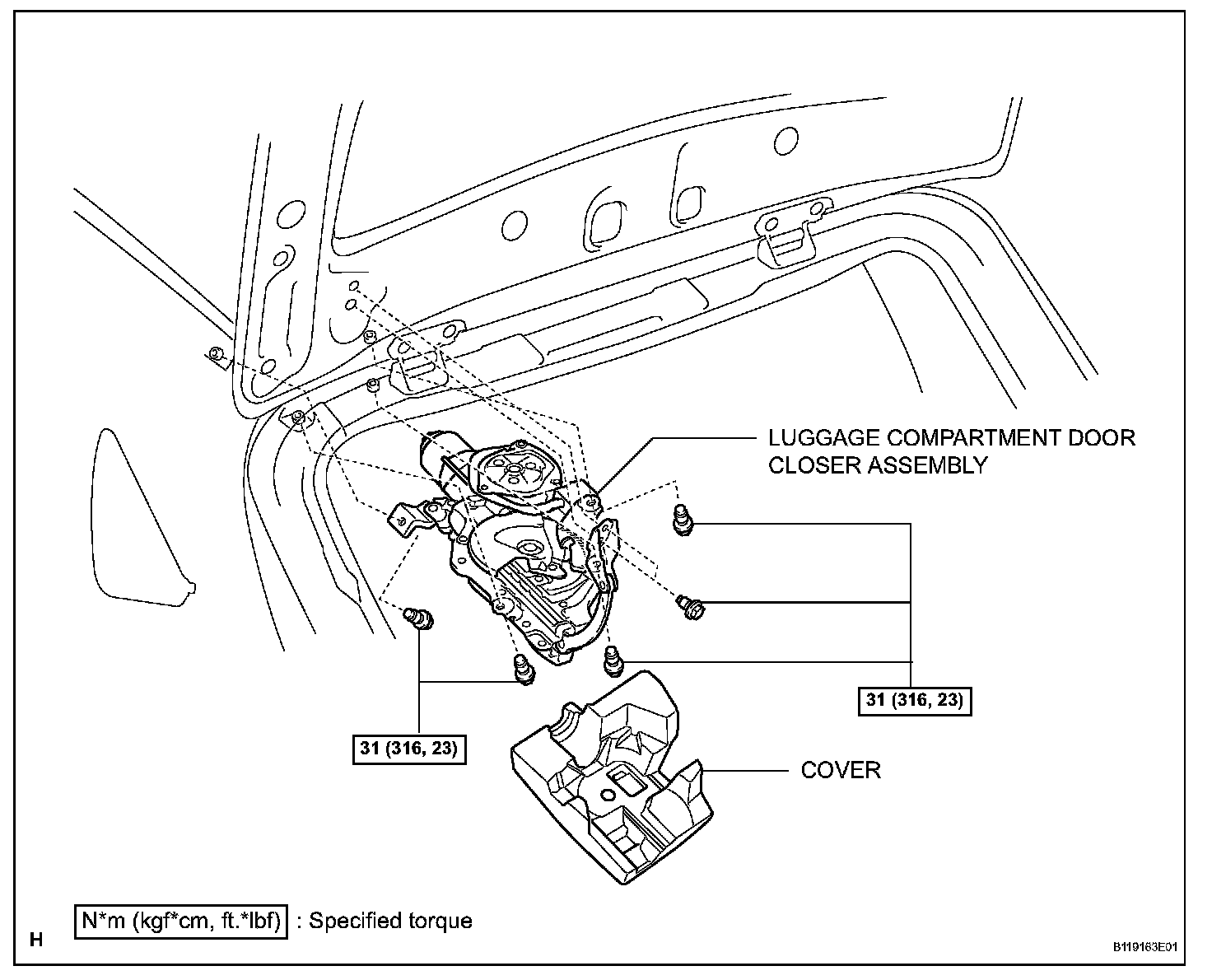 LUGGAGE COMPARTMENT DOOR CLOSER ASSEMBLY

31 (316, 23)

31 (316, 23)

COVER

N*m (kgf*cm, ft.*lbf) : Specified torque

H

B119163E01