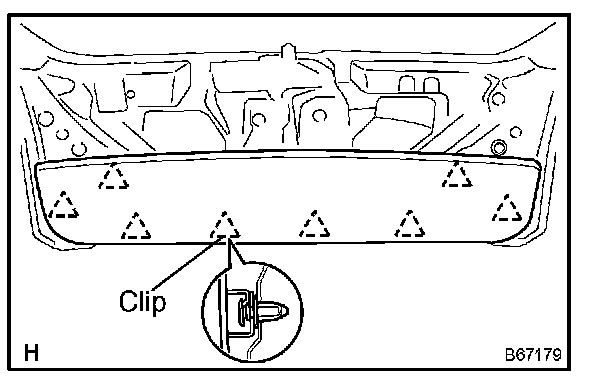 Clip

H

B67179