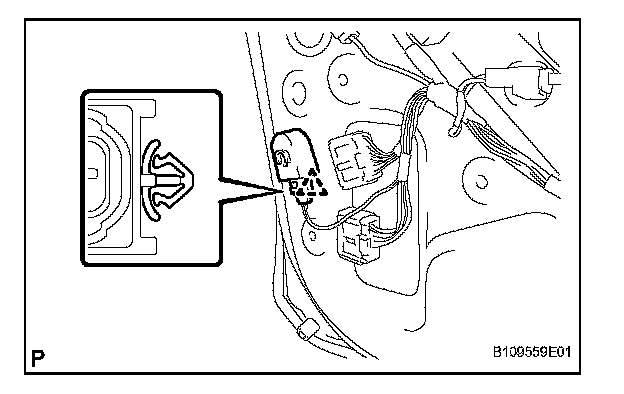 P

B109559E01