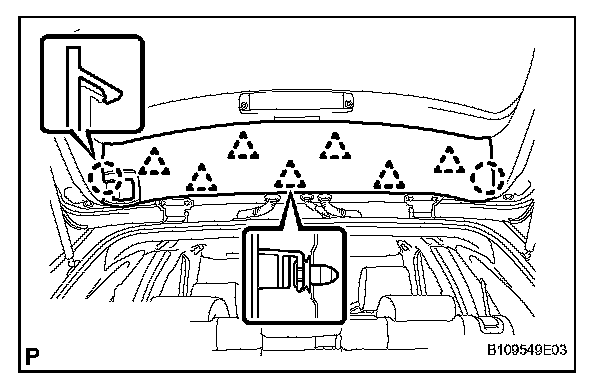 P

B109549E03