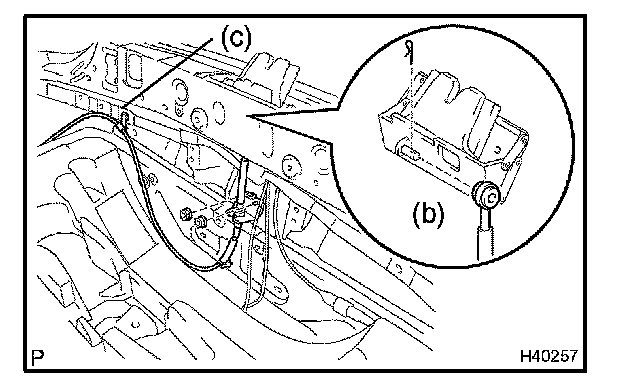 (c)
(b)
P
H40257