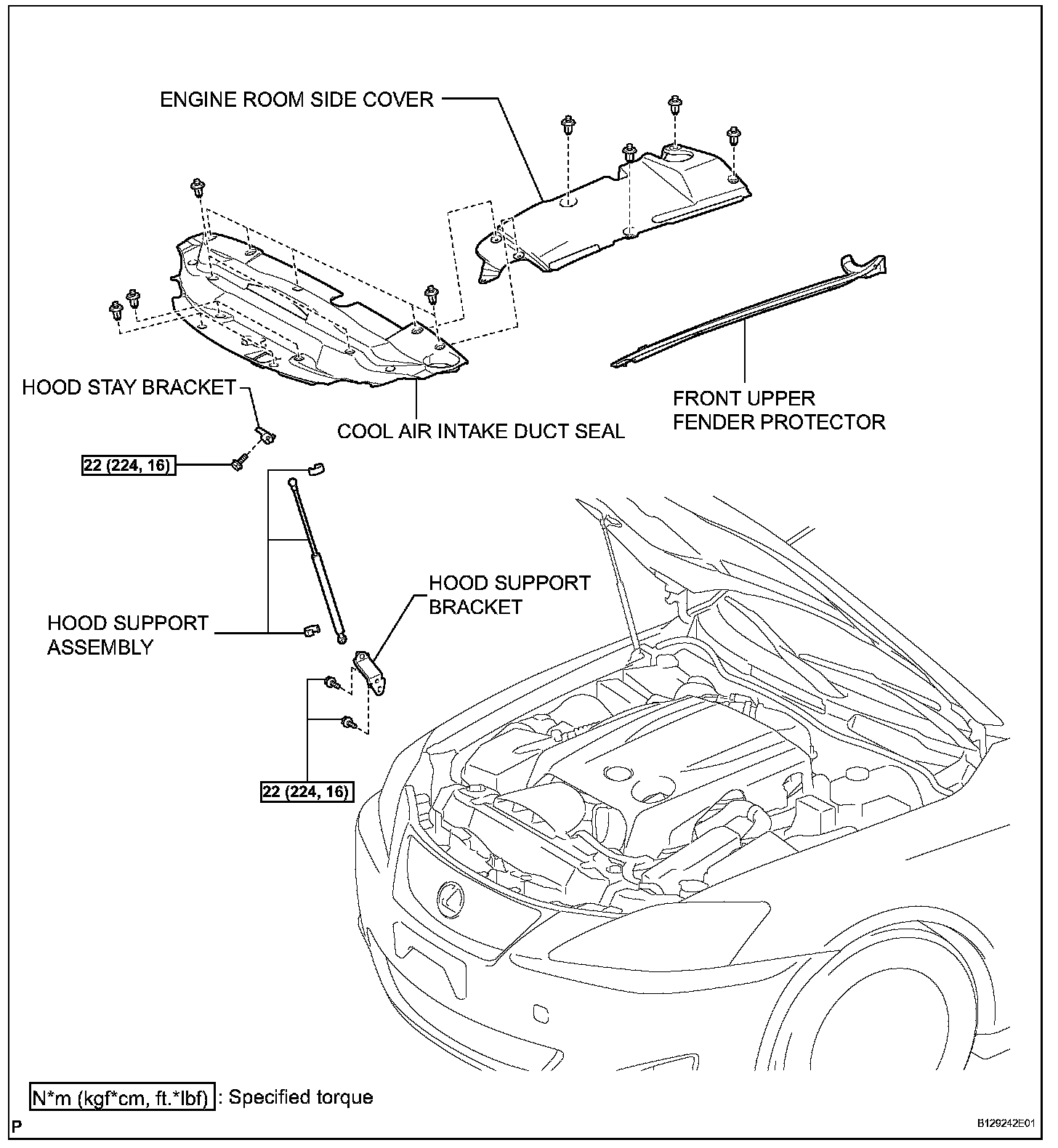 ENGINE ROOM SIDE COVER

HOOD STAY BRACKET

COOL AIR INTAKE DUCT SEAL

FRONT UPPER FENDER PROTECTOR

22 (224, 16)

HOOD SUPPORT BRACKET

HOOD SUPPORT ASSEMBLY

22 (224, 16)

N*m (kgf*cm, ft.*lbf) : Specified torque

P

B129242E01