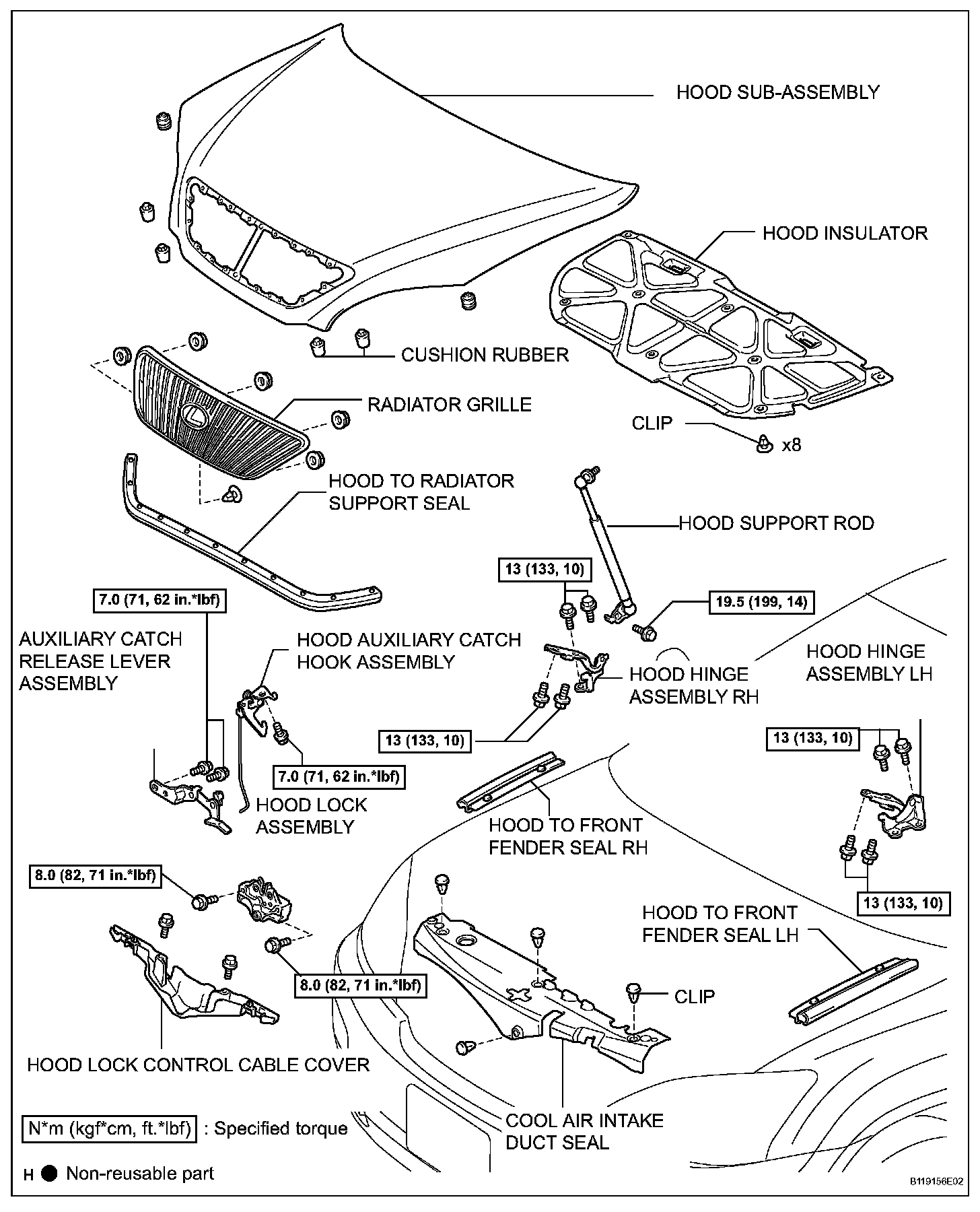 HOOD SUB-ASSEMBLY

HOOD INSULATOR

CUSHION RUBBER

RADIATOR GRILLE

CLIP

x8

HOOD TO RADIATOR SUPPORT SEAL

HOOD SUPPORT ROD

13 (133, 10)

7.0 (71, 62 in.*lbf)

19.5 (199, 14)

AUXILIARY CATCH RELEASE LEVER ASSEMBLY

HOOD AUXILIARY CATCH HOOK ASSEMBLY

HOOD HINGE ASSEMBLY RH

HOOD HINGE ASSEMBLY LH

13 (133, 10)

13 (133, 10)

7.0 (71, 62 in.*lbf)

HOOD LOCK ASSEMBLY

HOOD TO FRONT FENDER SEAL RH

8.0 (82, 71 in.*lbf)

13 (133, 10)

HOOD TO FRONT FENDER SEAL LH

8.0 (82, 71 in.*lbf)

CLIP

HOOD LOCK CONTROL CABLE COVER

N*m (kgf*cm, ft.*lbf) : Specified torque

COOL AIR INTAKE DUCT SEAL

H ● Non-reusable part

B119156E02