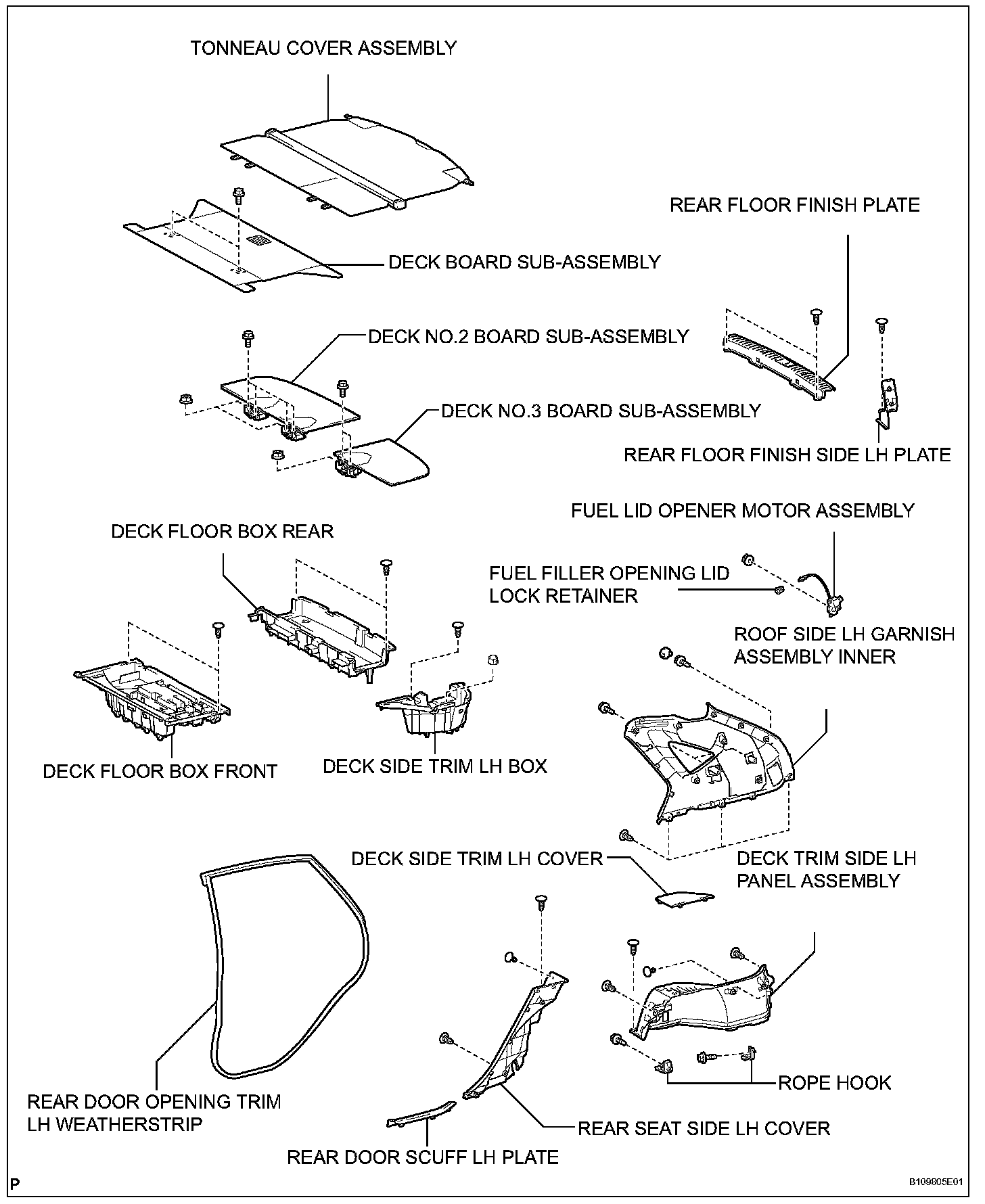 TONNEAU COVER ASSEMBLY

REAR FLOOR FINISH PLATE

DECK BOARD SUB-ASSEMBLY

DECK NO.2 BOARD SUB-ASSEMBLY

DECK NO.3 BOARD SUB-ASSEMBLY

REAR FLOOR FINISH SIDE LH PLATE

FUEL LID OPENER MOTOR ASSEMBLY

DECK FLOOR BOX REAR

FUEL FILLER OPENING LID LOCK RETAINER

ROOF SIDE LH GARNISH ASSEMBLY INNER

DECK FLOOR BOX FRONT

DECK SIDE TRIM LH BOX

DECK SIDE TRIM LH COVER

DECK TRIM SIDE LH PANEL ASSEMBLY

ROPE HOOK

REAR DOOR OPENING TRIM LH WEATHERSTRIP

REAR SEAT SIDE LH COVER

REAR DOOR SCUFF LH PLATE

P

B109805E01