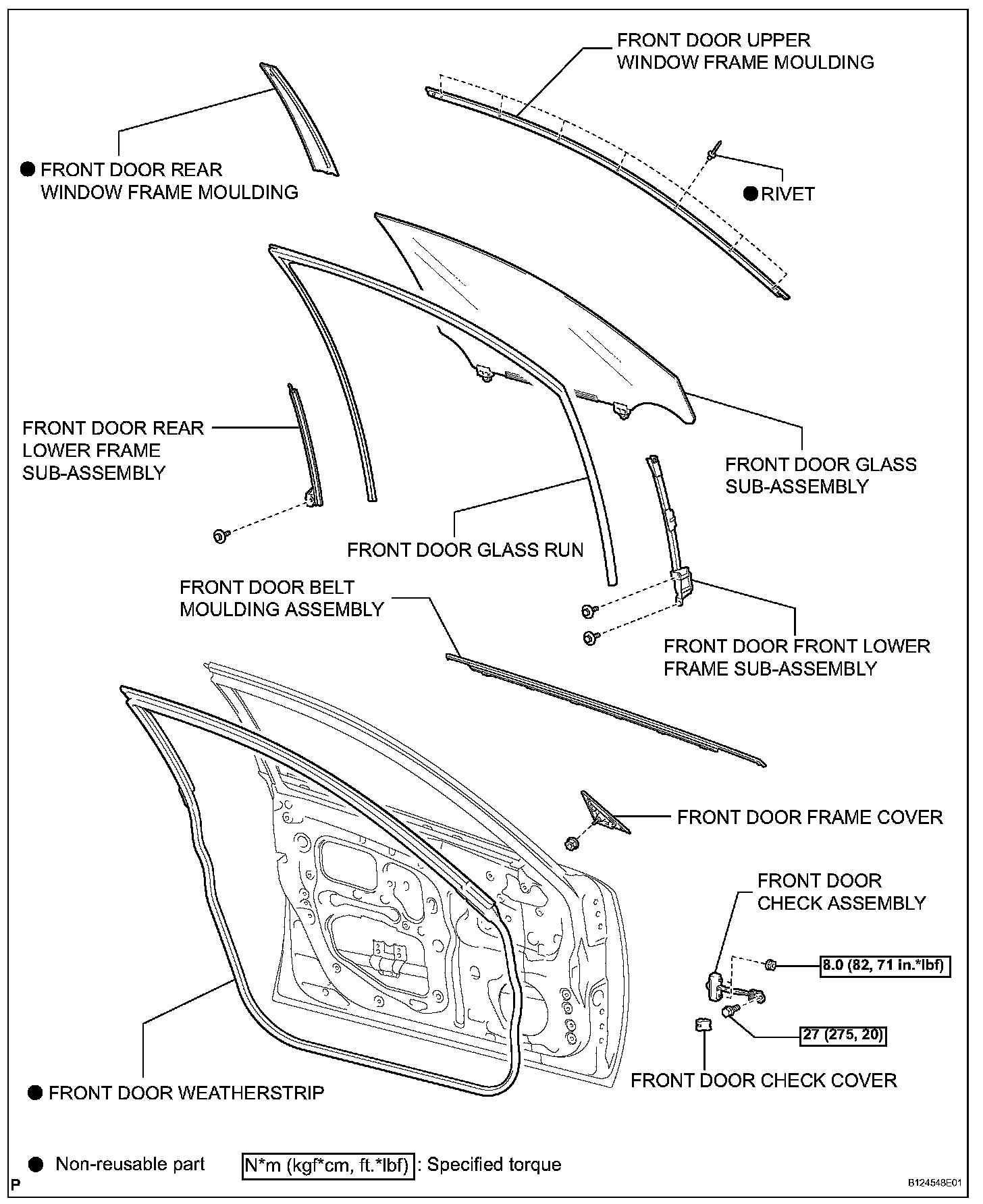 FRONT DOOR UPPER WINDOW FRAME MOULDING

● FRONT DOOR REAR WINDOW FRAME MOULDING

● RIVET

FRONT DOOR REAR LOWER FRAME SUB-ASSEMBLY

FRONT DOOR GLASS SUB-ASSEMBLY

FRONT DOOR GLASS RUN

FRONT DOOR BELT MOULDING ASSEMBLY

FRONT DOOR FRONT LOWER FRAME SUB-ASSEMBLY

FRONT DOOR FRAME COVER

FRONT DOOR CHECK ASSEMBLY

8.0 (82, 71 in.*lbf)

27 (275, 20)

FRONT DOOR CHECK COVER

● FRONT DOOR WEATHERSTRIP

● Non-reusable part

N*m (kgf*cm, ft.*lbf) : Specified torque

P

B124548E01