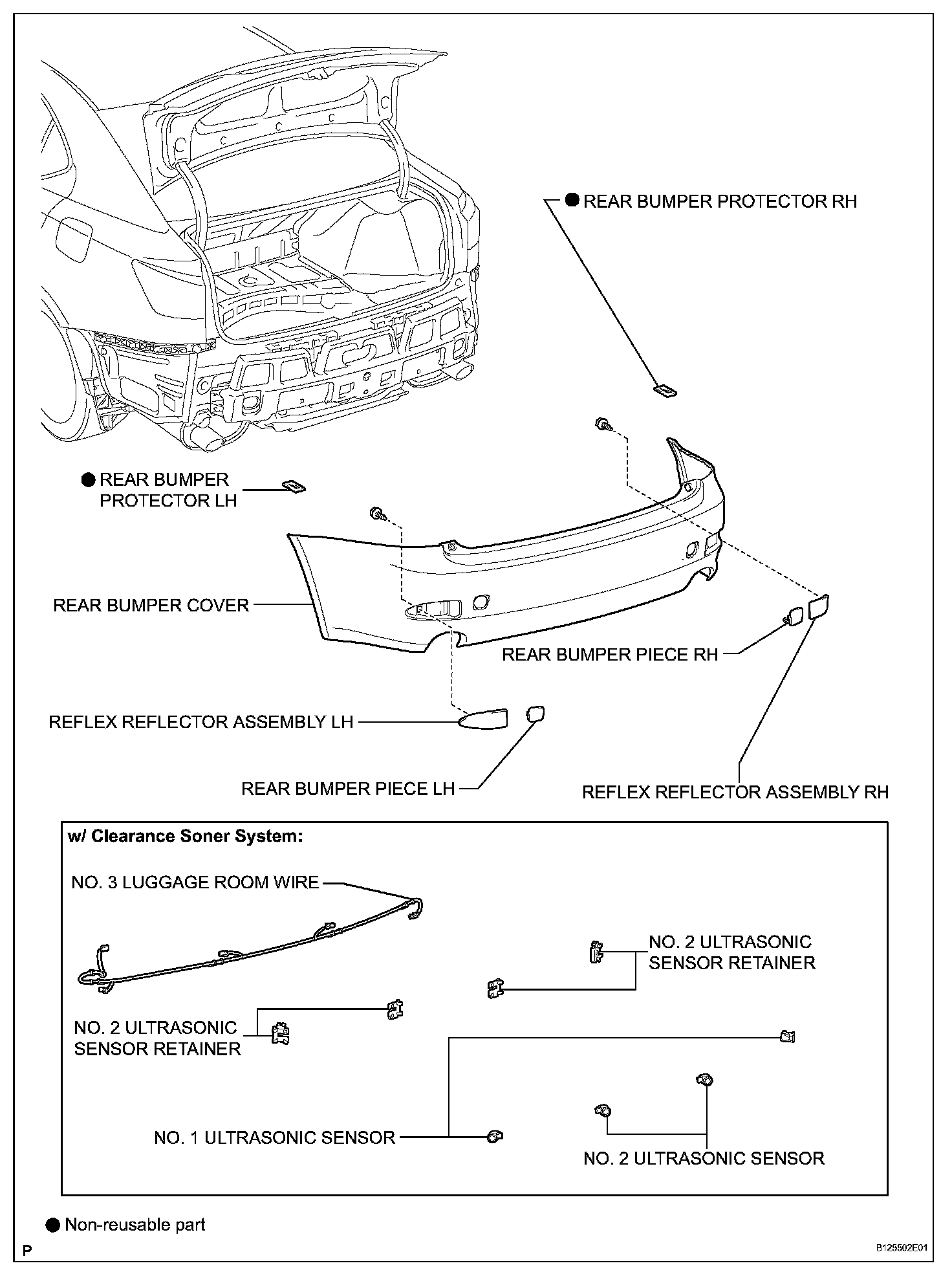 ● REAR BUMPER PROTECTOR RH

● REAR BUMPER PROTECTOR LH

REAR BUMPER COVER

REAR BUMPER PIECE RH

REFLEX REFLECTOR ASSEMBLY LH

REAR BUMPER PIECE LH

REFLEX REFLECTOR ASSEMBLY RH

w/ Clearance Soner System:

NO. 3 LUGGAGE ROOM WIRE

NO. 2 ULTRASONIC SENSOR RETAINER

NO. 2 ULTRASONIC SENSOR RETAINER

NO. 1 ULTRASONIC SENSOR

NO. 2 ULTRASONIC SENSOR

● Non-reusable part

P

B125502E01