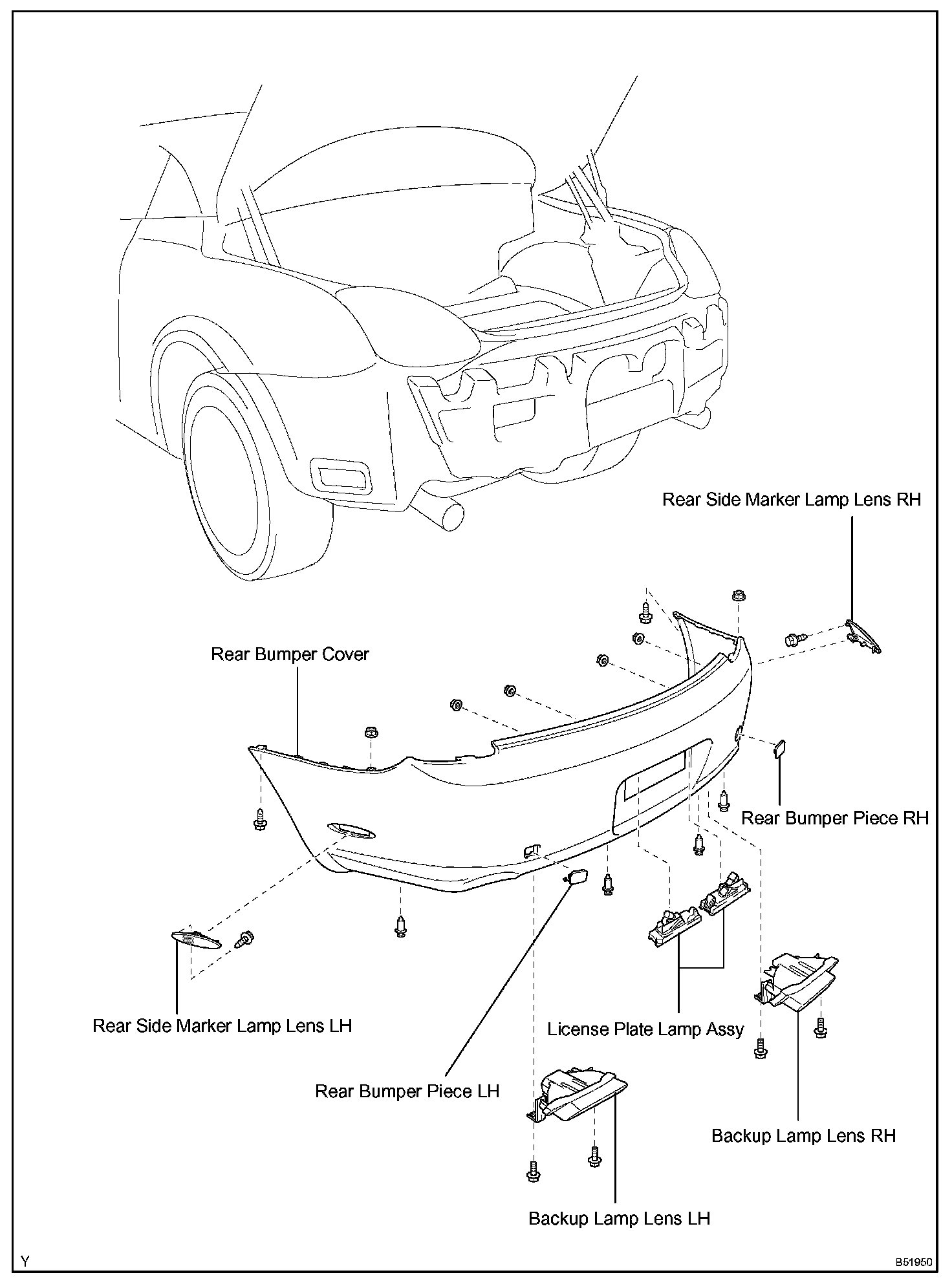 Rear Side Marker Lamp Lens RH

Rear Bumper Cover

Rear Bumper Piece RH

Rear Side Marker Lamp Lens LH

License Plate Lamp Assy

Rear Bumper Piece LH

Backup Lamp Lens RH

Backup Lamp Lens LH

Y

B51950