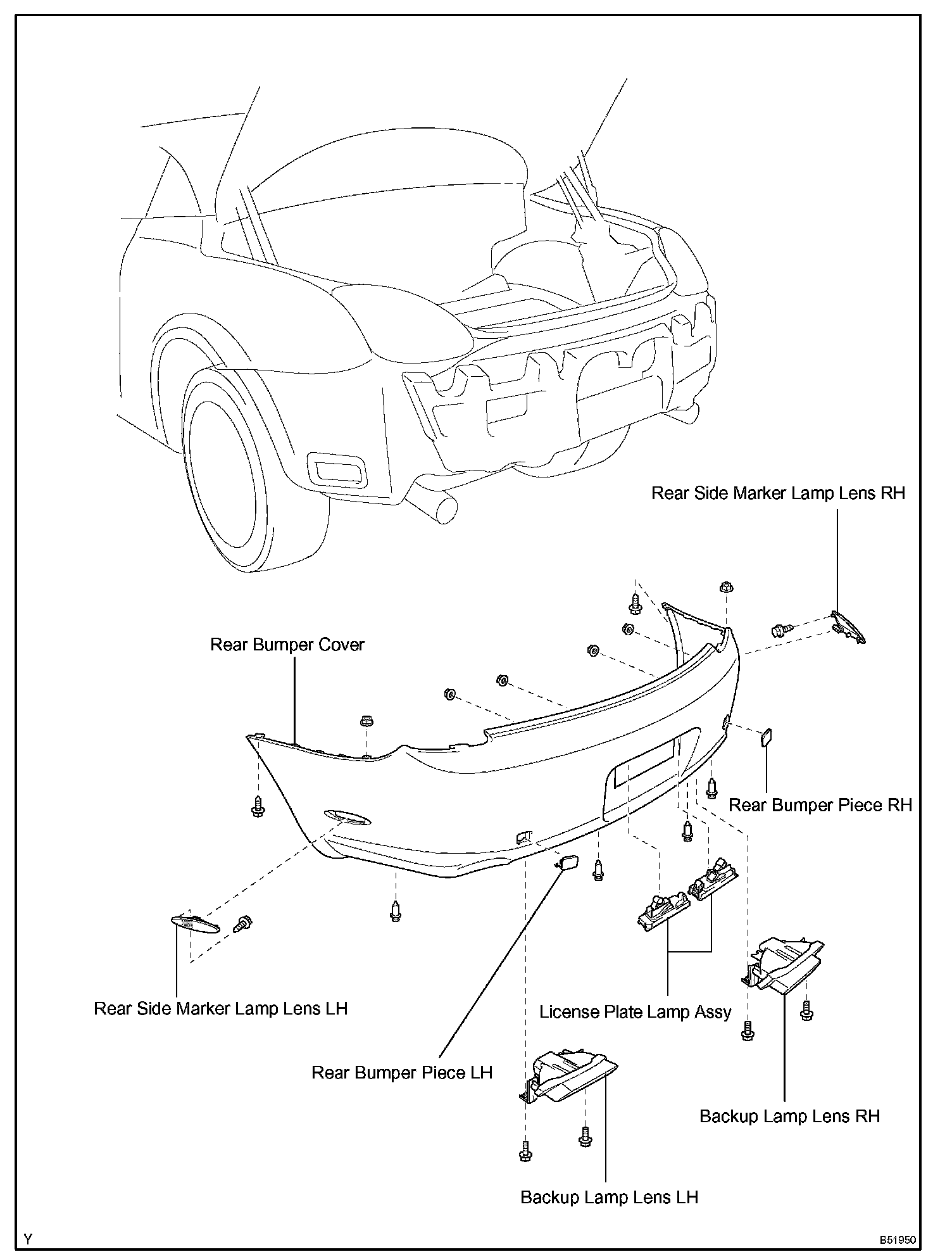 Rear Side Marker Lamp Lens RH

Rear Bumper Cover

Rear Bumper Piece RH

Rear Side Marker Lamp Lens LH

License Plate Lamp Assy

Rear Bumper Piece LH

Backup Lamp Lens RH

Backup Lamp Lens LH

Y

B51950