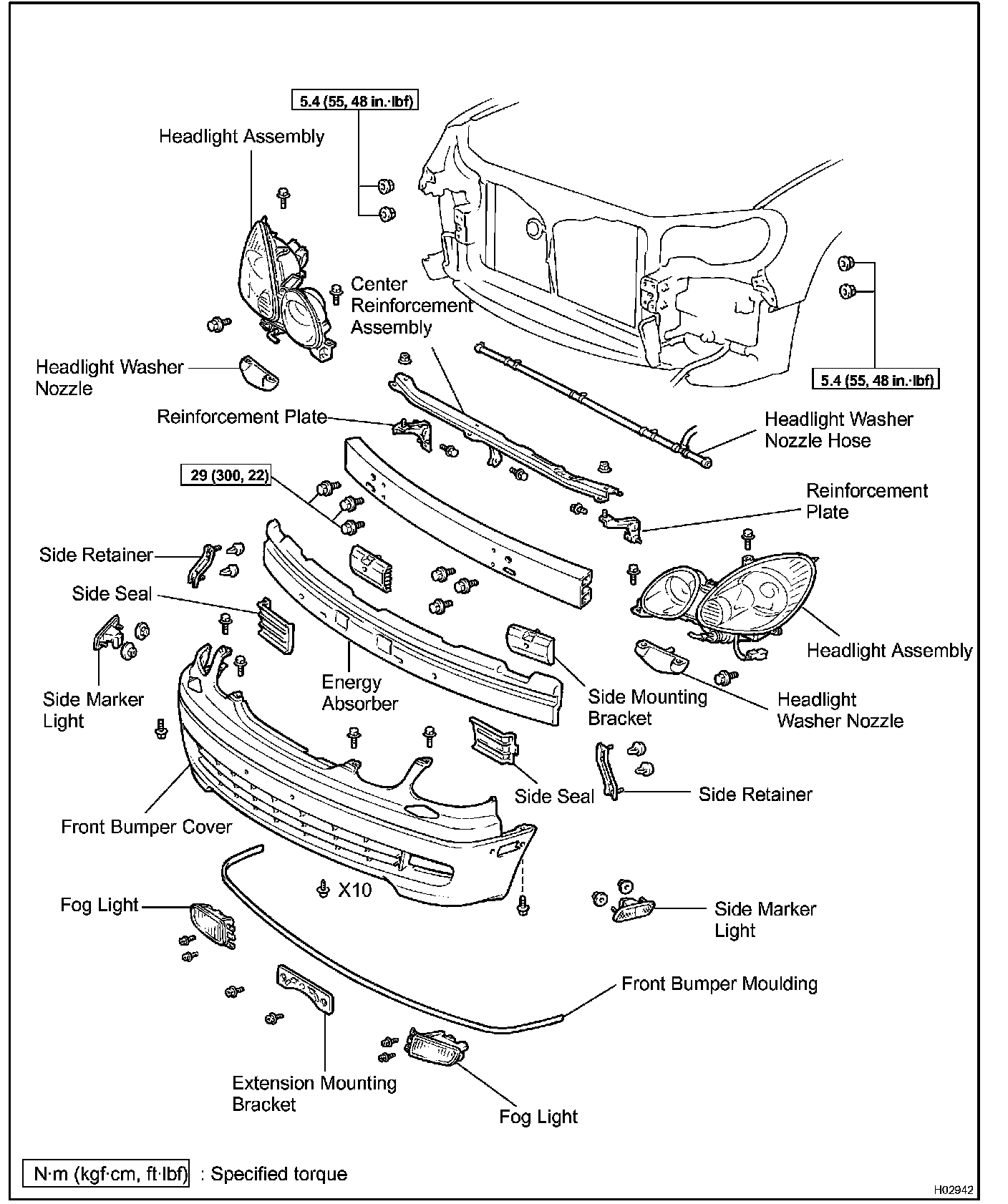 5.4 (55, 48 in.·lbf)

Headlight Assembly

Center Reinforcement Assembly

Headlight Washer Nozzle

5.4 (55, 48 in.·lbf)

Reinforcement Plate

Headlight Washer Nozzle Hose

29 (300, 22)

Reinforcement Plate

Side Retainer

Side Seal

Headlight Assembly

Side Marker Light

Energy Absorber

Side Mounting Bracket

Headlight Washer Nozzle

Side Seal

Side Retainer

Front Bumper Cover

X10

Fog Light

Side Marker Light

Front Bumper Moulding

Extension Mounting Bracket

Fog Light

N·m (kgf·cm, ft·lbf) : Specified torque

H02942