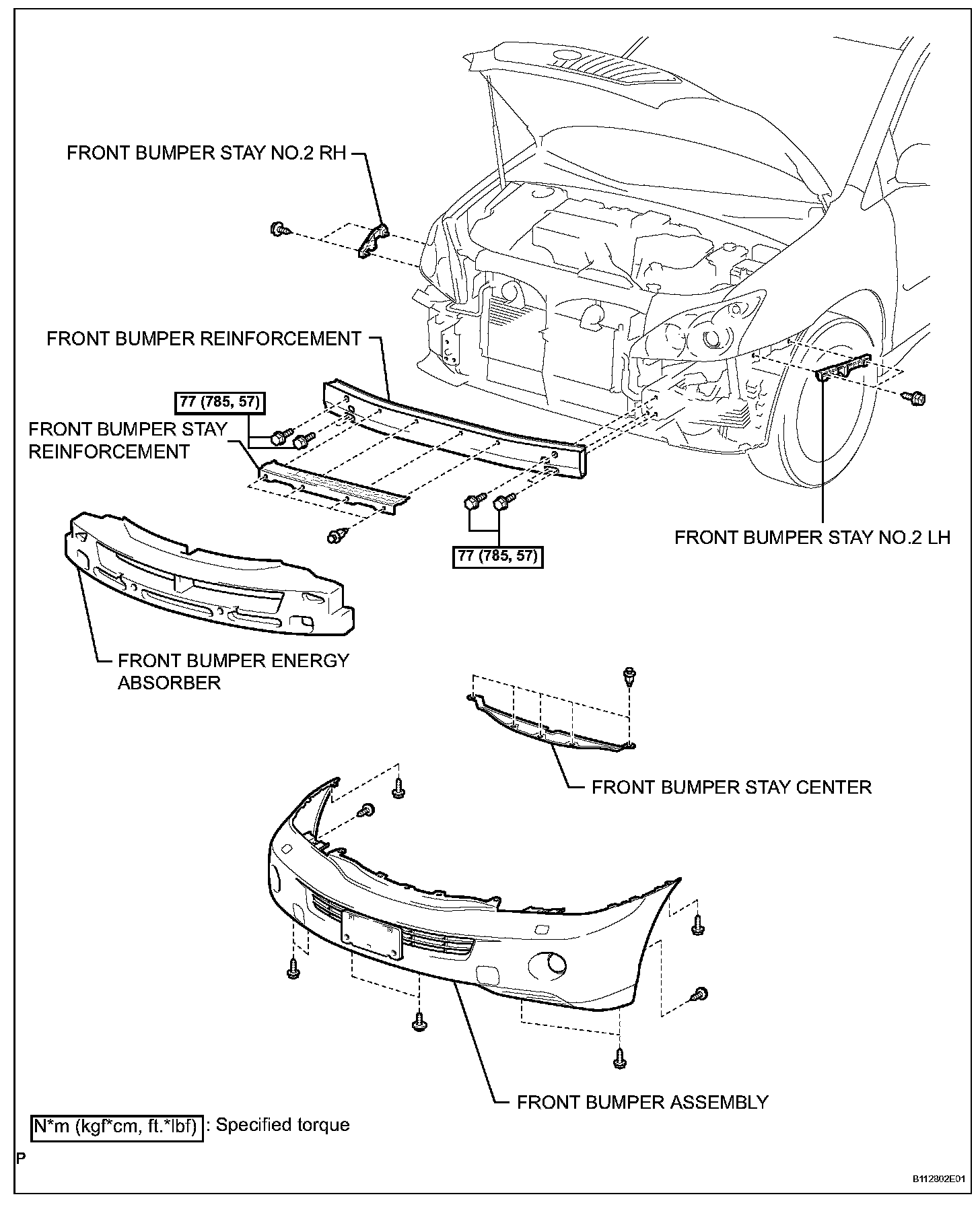 FRONT BUMPER STAY NO.2 RH

FRONT BUMPER REINFORCEMENT

77 (785, 57)

FRONT BUMPER STAY REINFORCEMENT

77 (785, 57)

FRONT BUMPER STAY NO.2 LH

FRONT BUMPER ENERGY ABSORBER

FRONT BUMPER STAY CENTER

FRONT BUMPER ASSEMBLY

N*m (kgf*cm, ft.*lbf) : Specified torque

P

B112802E01