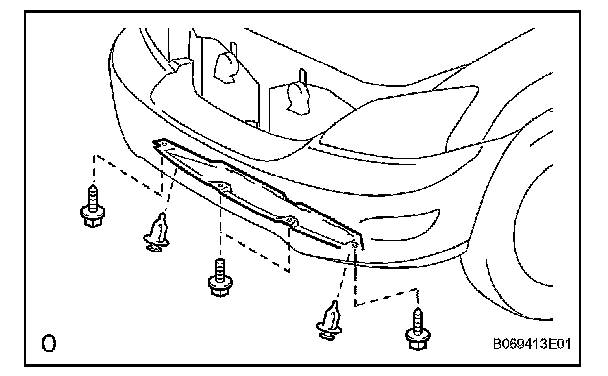 O

B069413E01