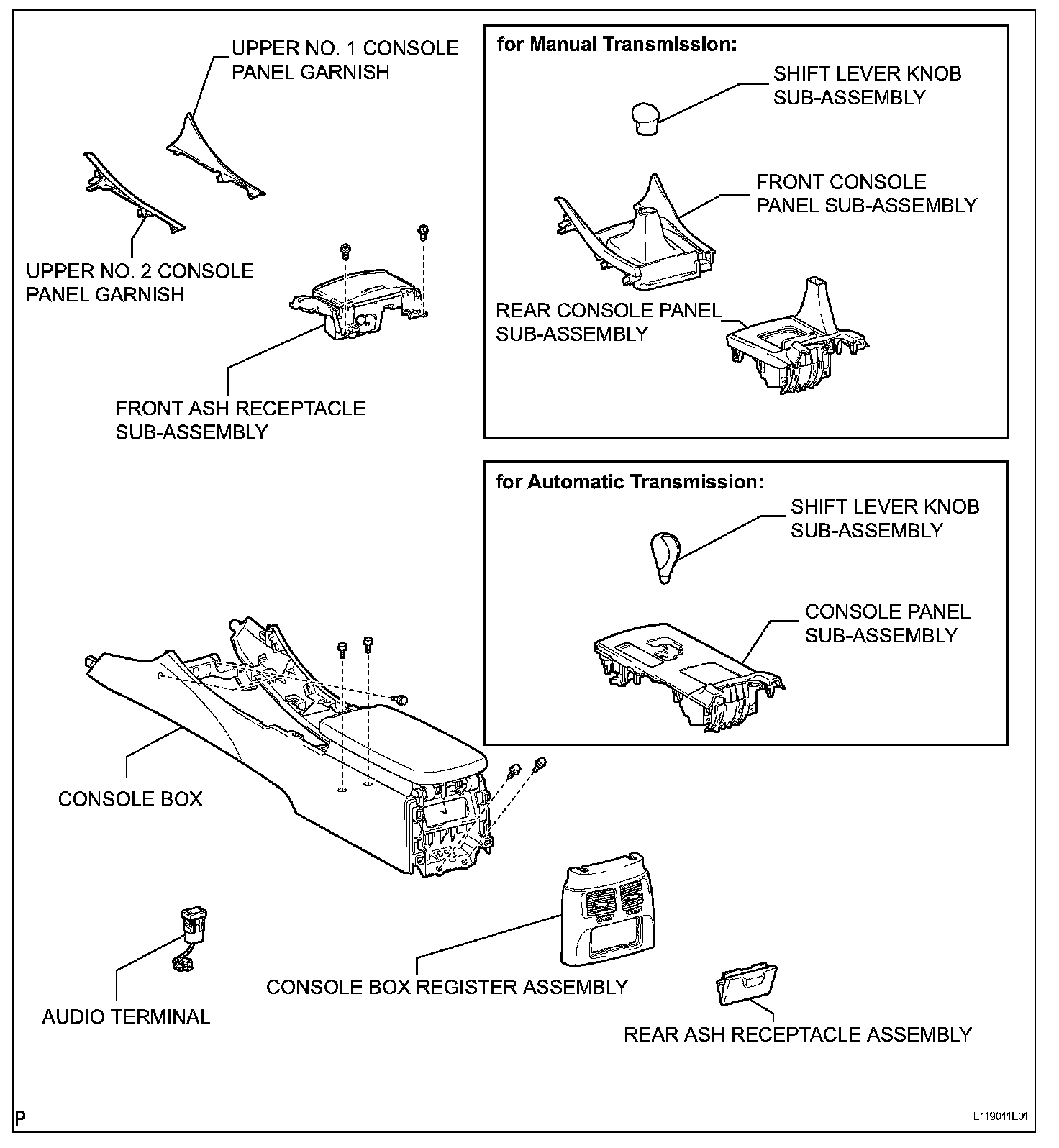 UPPER NO. 1 CONSOLE PANEL GARNISH

UPPER NO. 2 CONSOLE PANEL GARNISH

FRONT ASH RECEPTACLE SUB-ASSEMBLY

for Manual Transmission:

SHIFT LEVER KNOB SUB-ASSEMBLY

FRONT CONSOLE PANEL SUB-ASSEMBLY

REAR CONSOLE PANEL SUB-ASSEMBLY

for Automatic Transmission:

SHIFT LEVER KNOB SUB-ASSEMBLY

CONSOLE PANEL SUB-ASSEMBLY

CONSOLE BOX

AUDIO TERMINAL

CONSOLE BOX REGISTER ASSEMBLY

REAR ASH RECEPTACLE ASSEMBLY

P

E119011E01