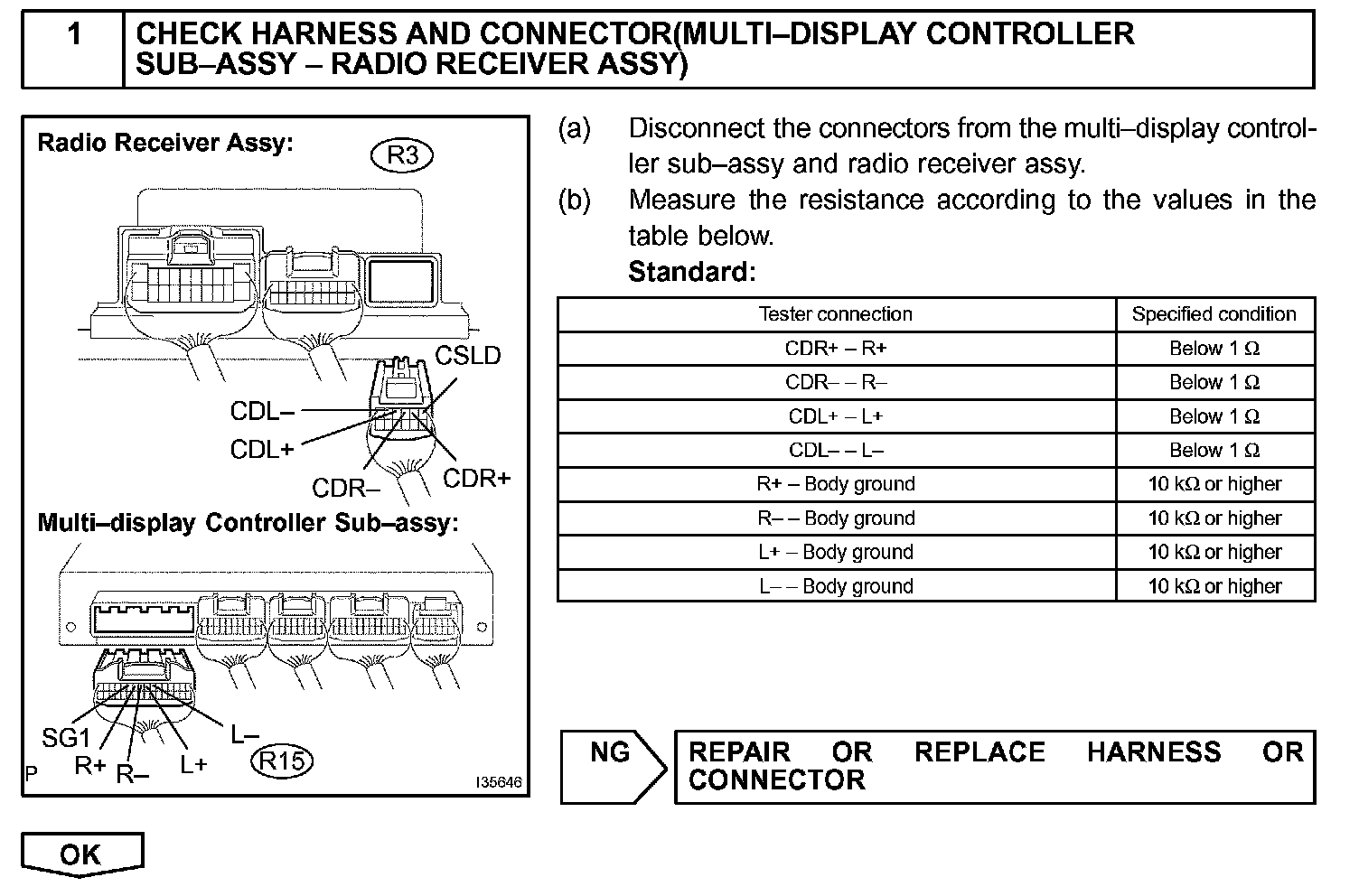 1 CHECK HARNESS AND CONNECTOR(MULTI–DISPLAY CONTROLLER SUB–ASSY – RADIO RECEIVER ASSY)

Radio Receiver Assy: R3

CSLD
CDL–
CDL+
CDR–
CDR+

Multi–display Controller Sub–assy:

SG1
R+
R–
L+
L–
R15
P
I35646

(a) Disconnect the connectors from the multi–display controller sub–assy and radio receiver assy.

(b) Measure the resistance according to the values in the table below.

Standard:

| Tester connection | Specified condition |
|---|---|
| CDR+ – R+ | Below 1 Ω |
| CDR– – R– | Below 1 Ω |
| CDL+ – L+ | Below 1 Ω |
| CDL– – L– | Below 1 Ω |
| R+ – Body ground | 10 kΩ or higher |
| R– – Body ground | 10 kΩ or higher |
| L+ – Body ground | 10 kΩ or higher |
| L– – Body ground | 10 kΩ or higher |

NG REPAIR OR REPLACE HARNESS OR CONNECTOR

OK