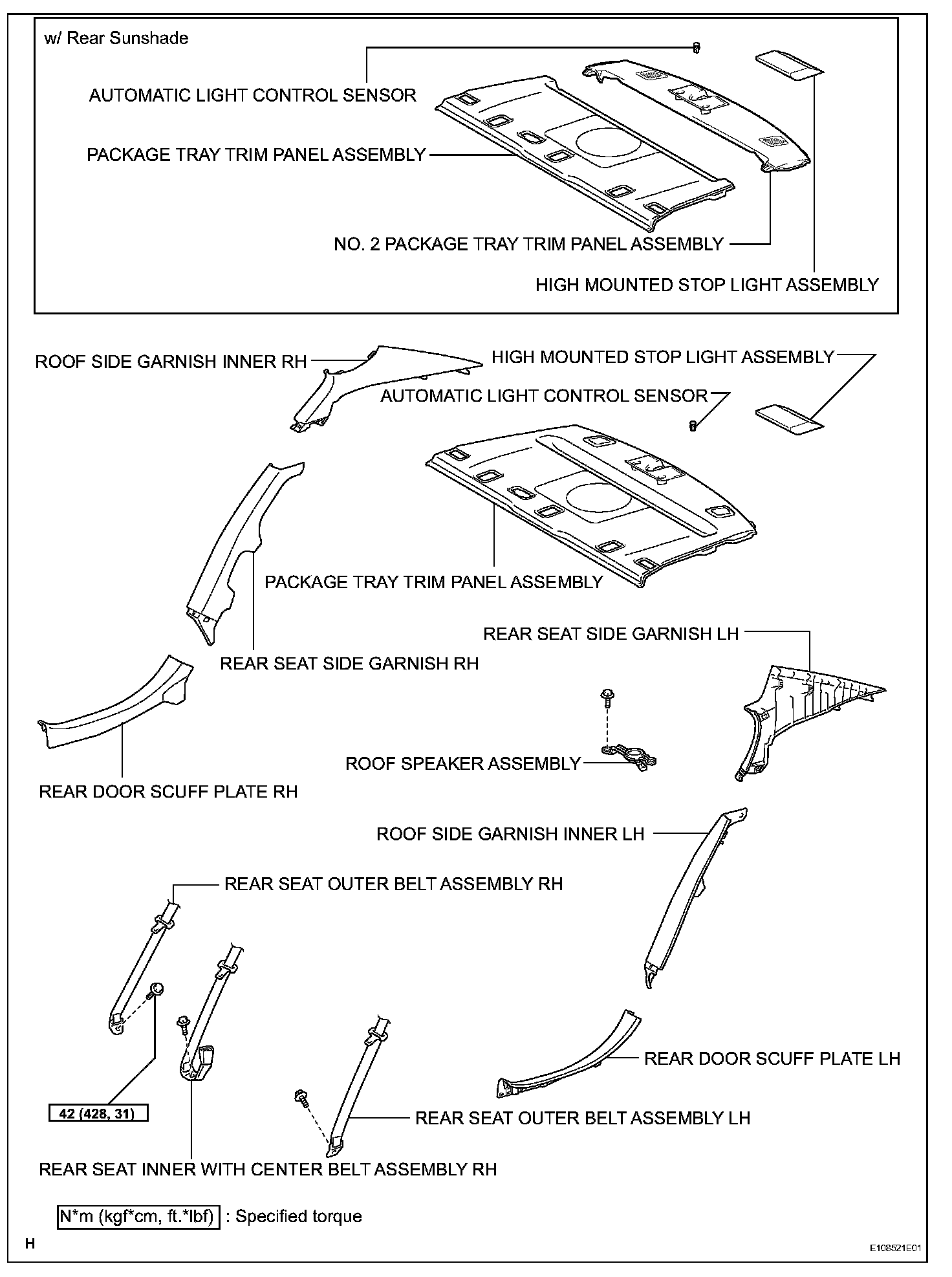 w/ Rear Sunshade

AUTOMATIC LIGHT CONTROL SENSOR

PACKAGE TRAY TRIM PANEL ASSEMBLY

NO. 2 PACKAGE TRAY TRIM PANEL ASSEMBLY

HIGH MOUNTED STOP LIGHT ASSEMBLY

ROOF SIDE GARNISH INNER RH

HIGH MOUNTED STOP LIGHT ASSEMBLY

AUTOMATIC LIGHT CONTROL SENSOR

PACKAGE TRAY TRIM PANEL ASSEMBLY

REAR SEAT SIDE GARNISH LH

REAR SEAT SIDE GARNISH RH

ROOF SPEAKER ASSEMBLY

REAR DOOR SCUFF PLATE RH

ROOF SIDE GARNISH INNER LH

REAR SEAT OUTER BELT ASSEMBLY RH

REAR DOOR SCUFF PLATE LH

42 (428, 31)

REAR SEAT OUTER BELT ASSEMBLY LH

REAR SEAT INNER WITH CENTER BELT ASSEMBLY RH

N*m (kgf*cm, ft.*lbf) : Specified torque

H

E108521E01