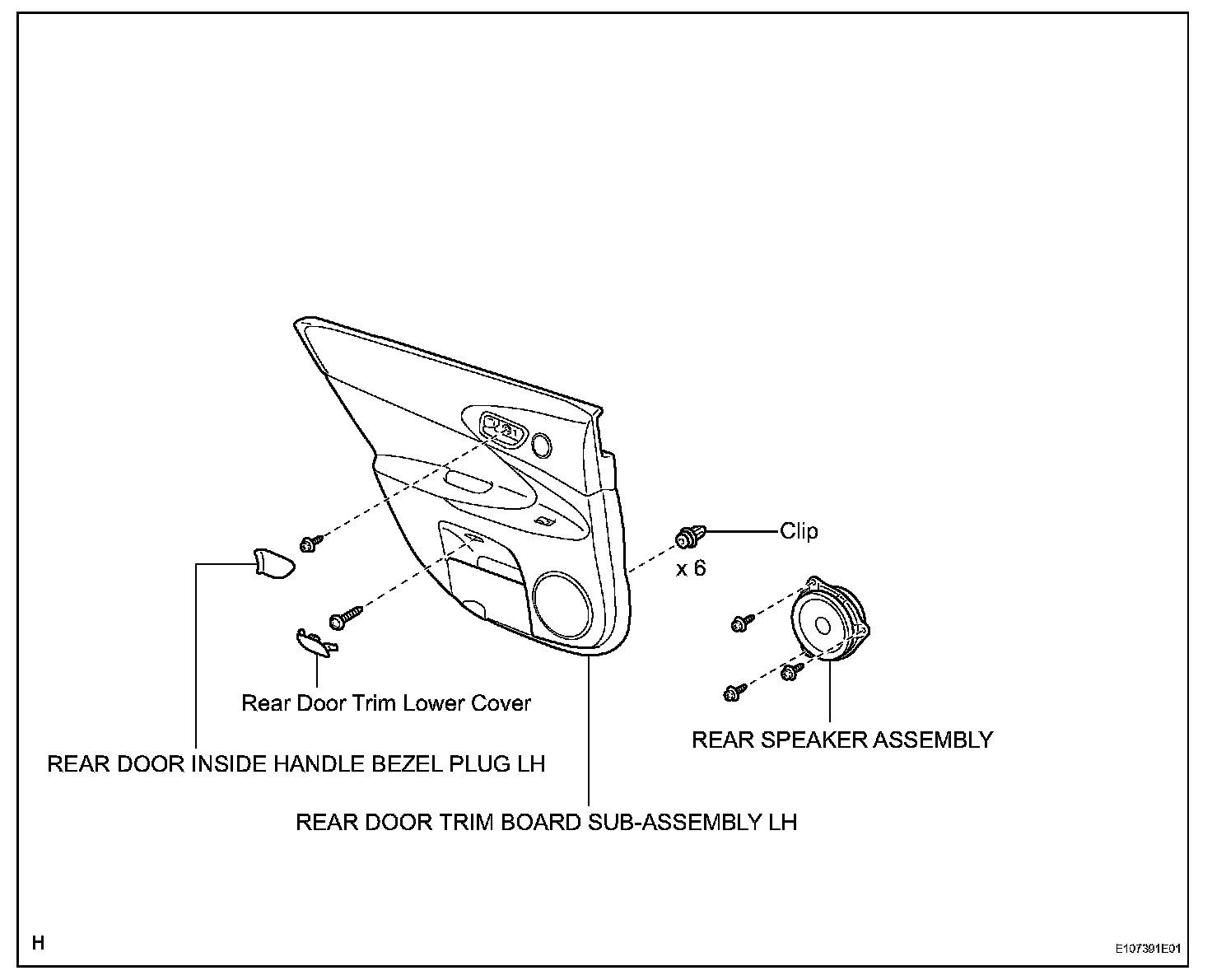 Clip

x 6

Rear Door Trim Lower Cover

REAR SPEAKER ASSEMBLY

REAR DOOR INSIDE HANDLE BEZEL PLUG LH

REAR DOOR TRIM BOARD SUB-ASSEMBLY LH

H

E107391E01