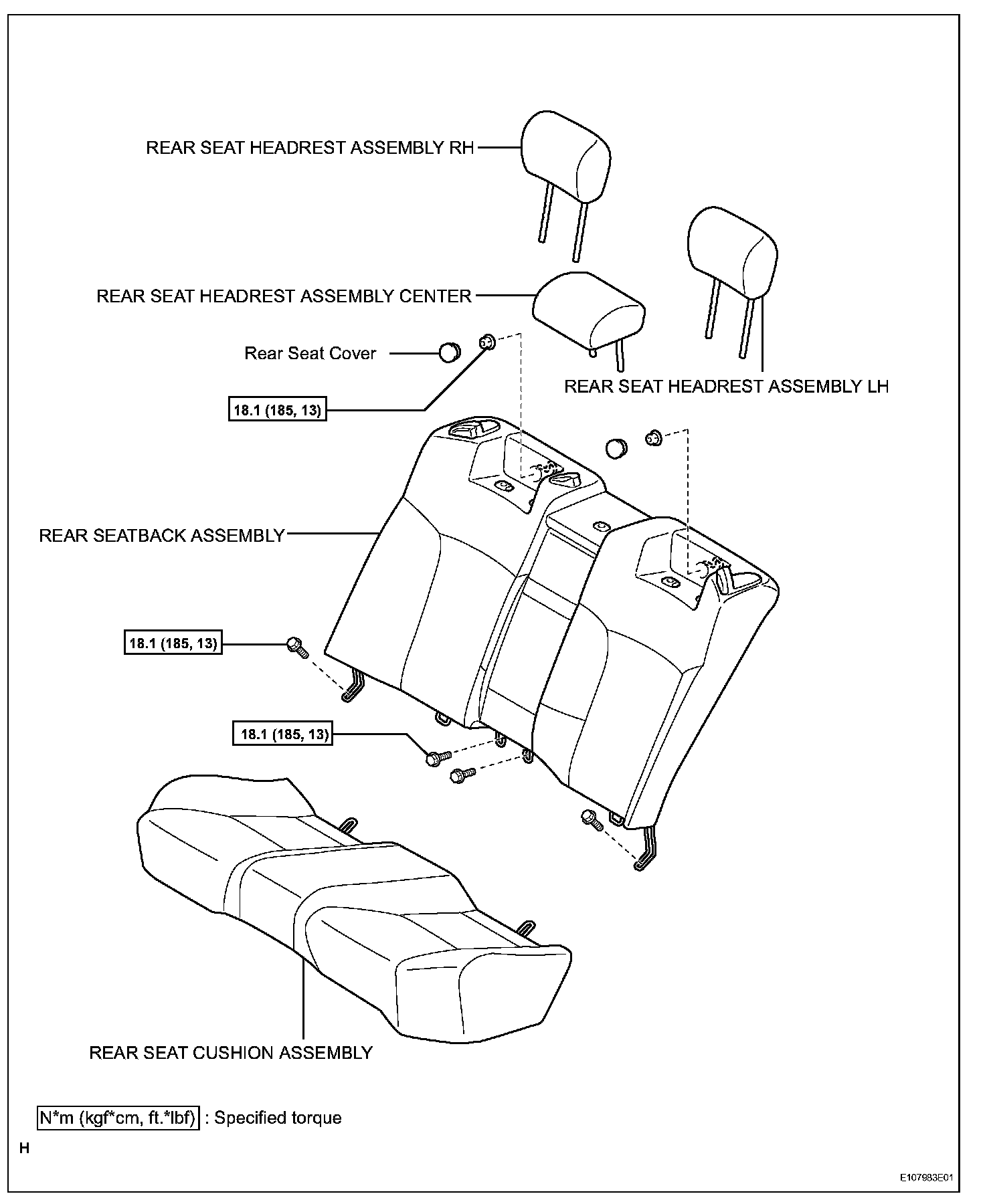 REAR SEAT HEADREST ASSEMBLY RH

REAR SEAT HEADREST ASSEMBLY CENTER

Rear Seat Cover

18.1 (185, 13)

REAR SEAT HEADREST ASSEMBLY LH

REAR SEATBACK ASSEMBLY

18.1 (185, 13)

18.1 (185, 13)

REAR SEAT CUSHION ASSEMBLY

N*m (kgf*cm, ft.*lbf) : Specified torque

H

E107983E01