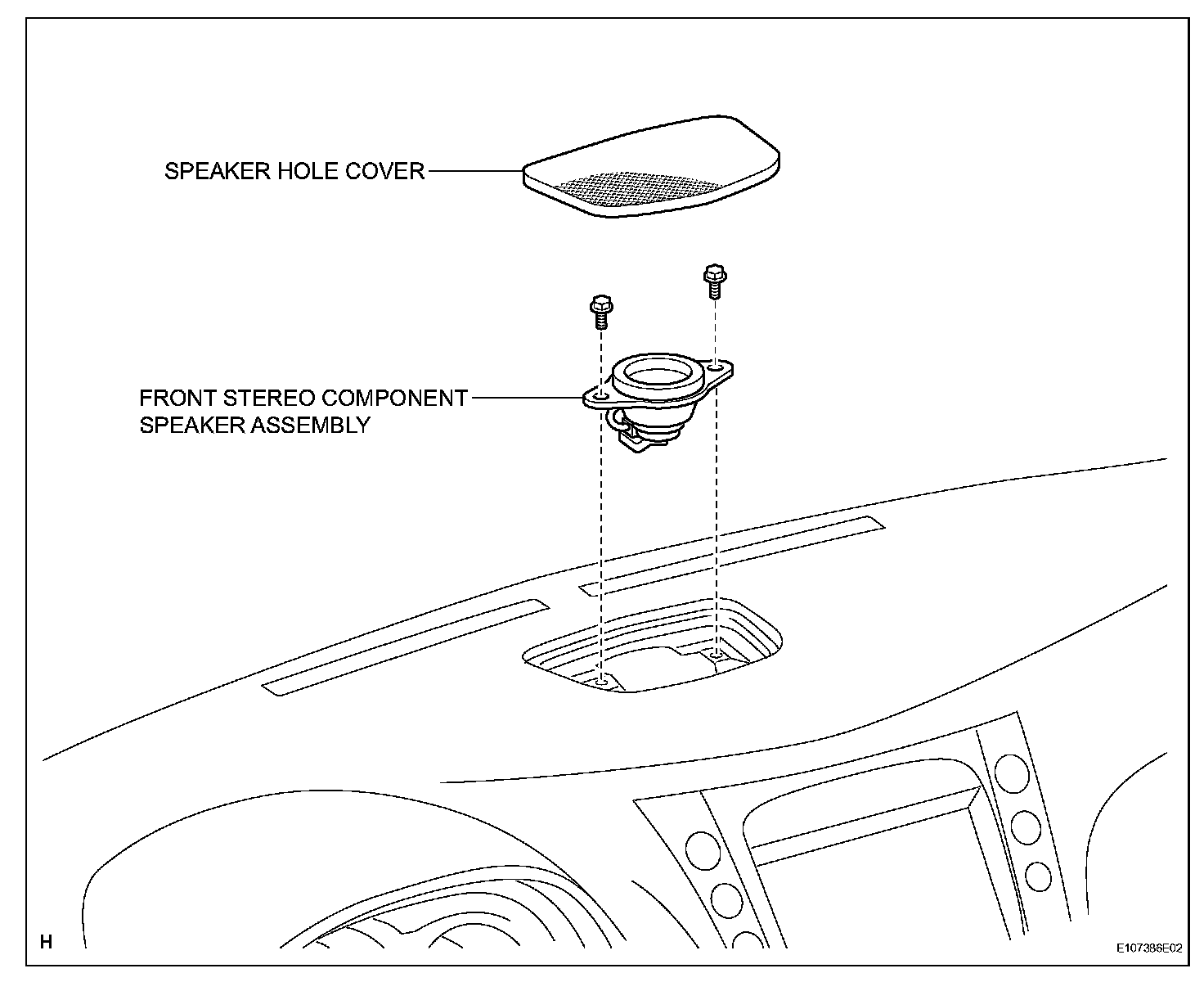 SPEAKER HOLE COVER

FRONT STEREO COMPONENT SPEAKER ASSEMBLY

H

E107386E02