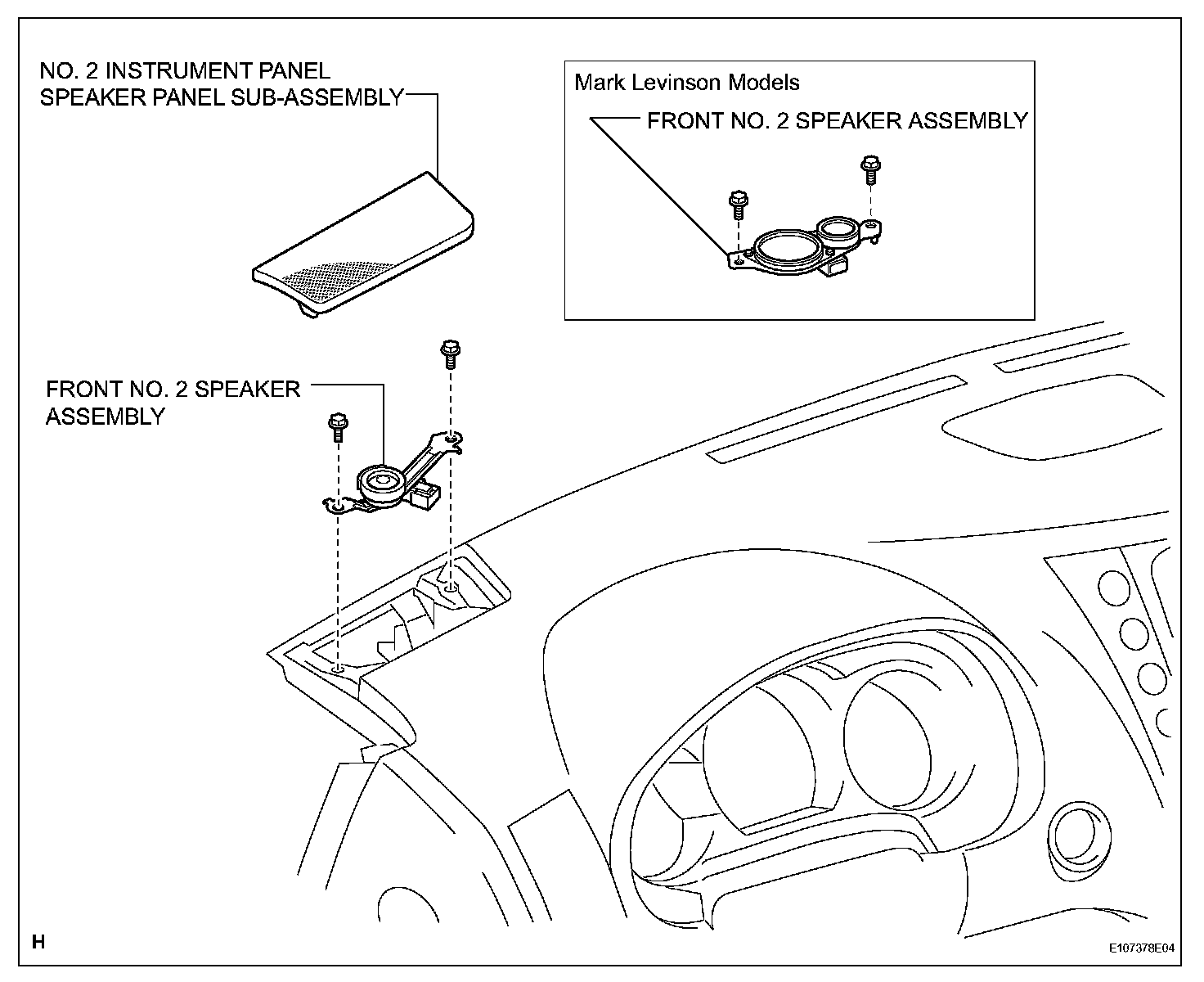 NO. 2 INSTRUMENT PANEL SPEAKER PANEL SUB-ASSEMBLY

Mark Levinson Models

FRONT NO. 2 SPEAKER ASSEMBLY

FRONT NO. 2 SPEAKER ASSEMBLY

H

E107378E04