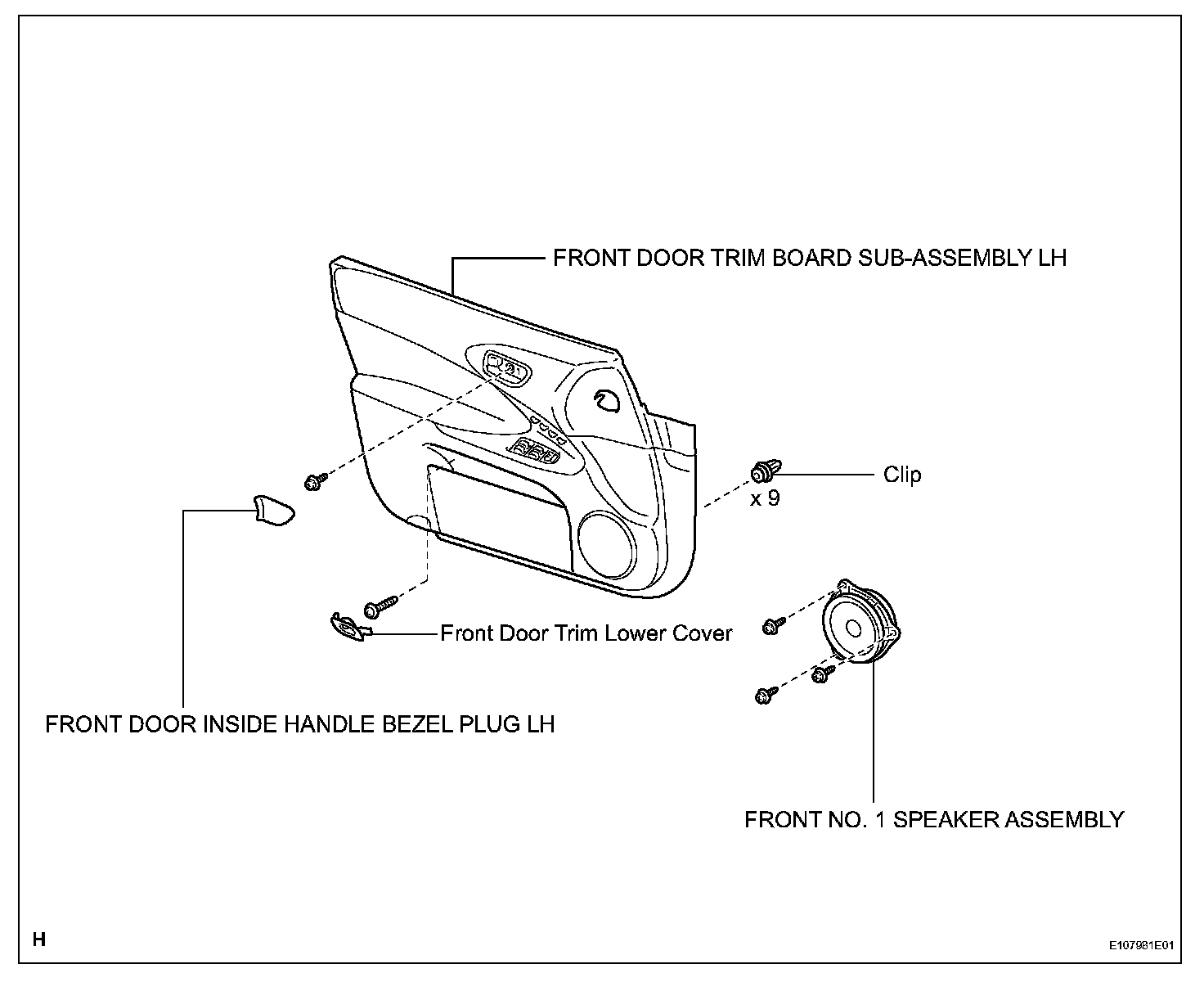 FRONT DOOR TRIM BOARD SUB-ASSEMBLY LH

Clip

x 9

Front Door Trim Lower Cover

FRONT DOOR INSIDE HANDLE BEZEL PLUG LH

FRONT NO. 1 SPEAKER ASSEMBLY

H

E107981E01