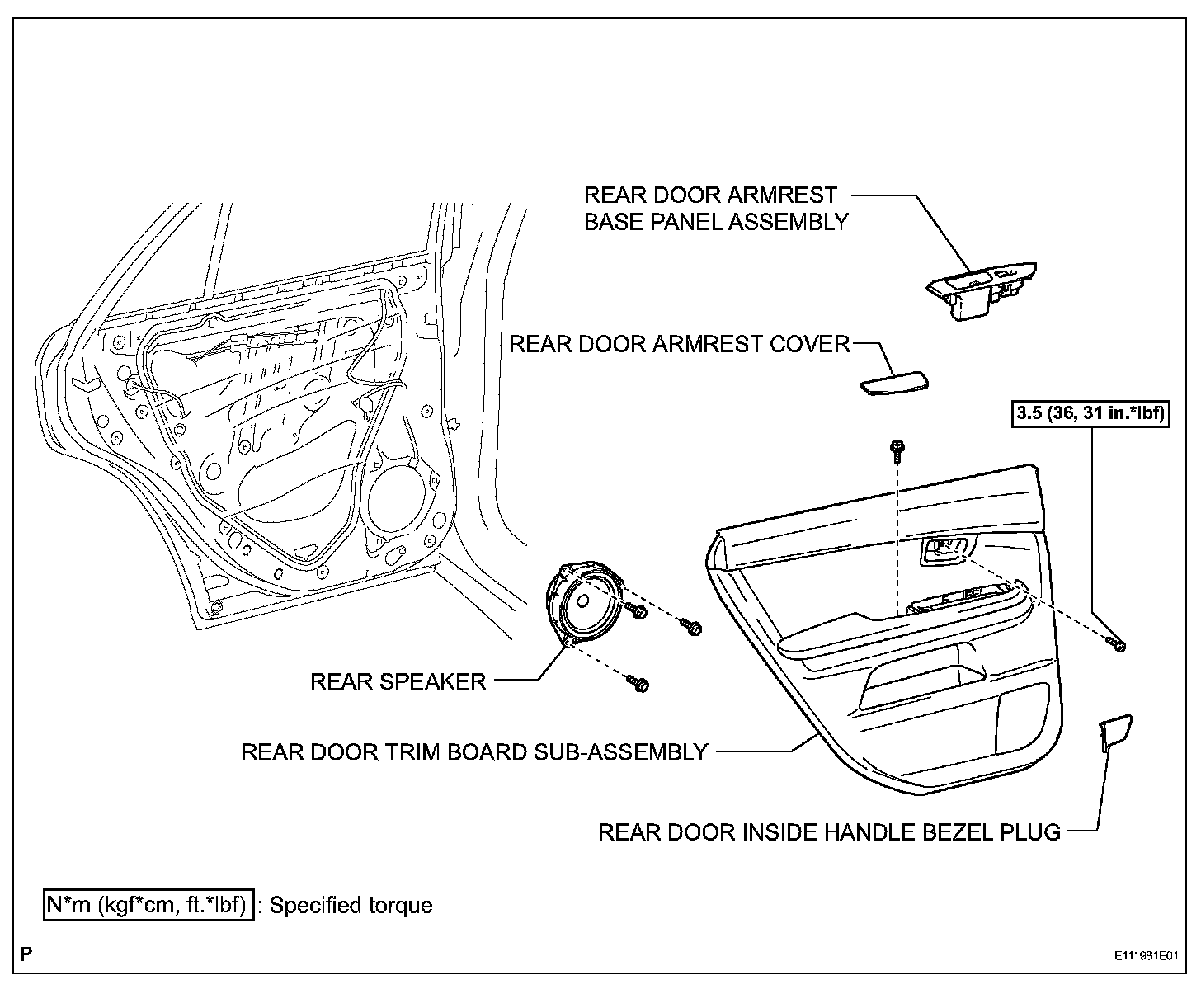 REAR DOOR ARMREST BASE PANEL ASSEMBLY

REAR DOOR ARMREST COVER

3.5 (36, 31 in.*lbf)

REAR SPEAKER

REAR DOOR TRIM BOARD SUB-ASSEMBLY

REAR DOOR INSIDE HANDLE BEZEL PLUG

N*m (kgf*cm, ft.*lbf) : Specified torque

P

E111981E01