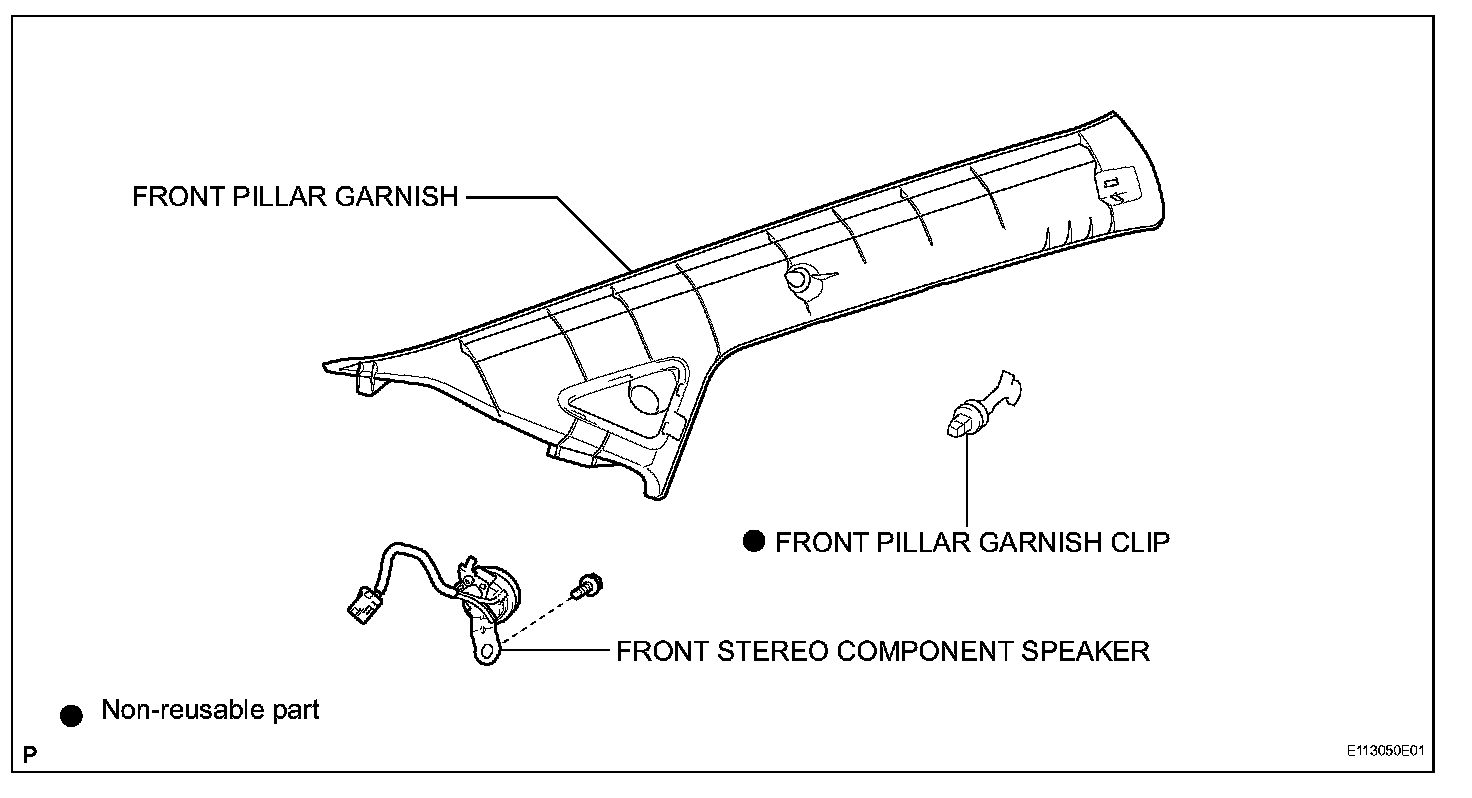 FRONT PILLAR GARNISH

● FRONT PILLAR GARNISH CLIP

FRONT STEREO COMPONENT SPEAKER

● Non-reusable part

P

E113050E01