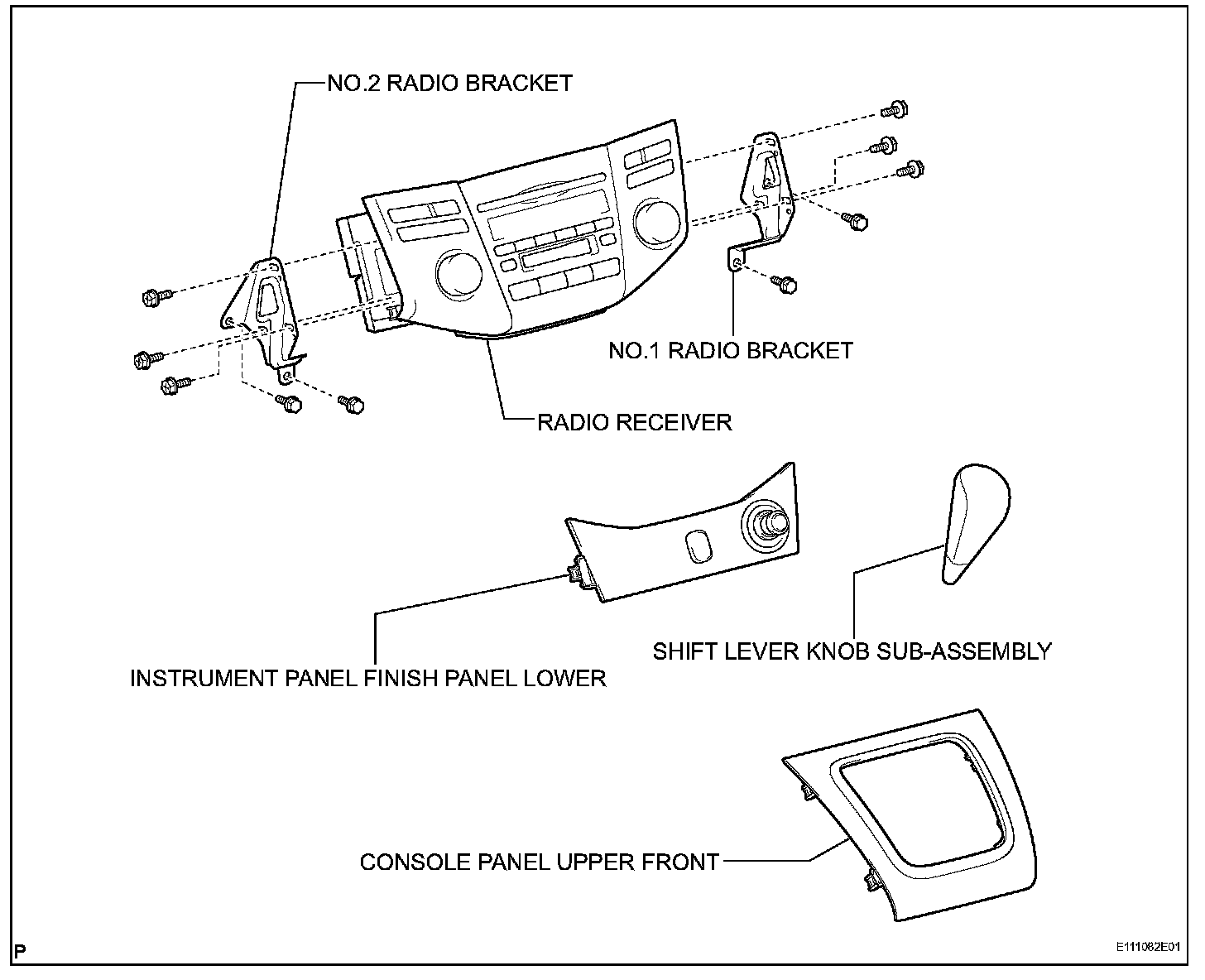 NO.2 RADIO BRACKET

NO.1 RADIO BRACKET

RADIO RECEIVER

SHIFT LEVER KNOB SUB-ASSEMBLY

INSTRUMENT PANEL FINISH PANEL LOWER

CONSOLE PANEL UPPER FRONT

P

E111082E01