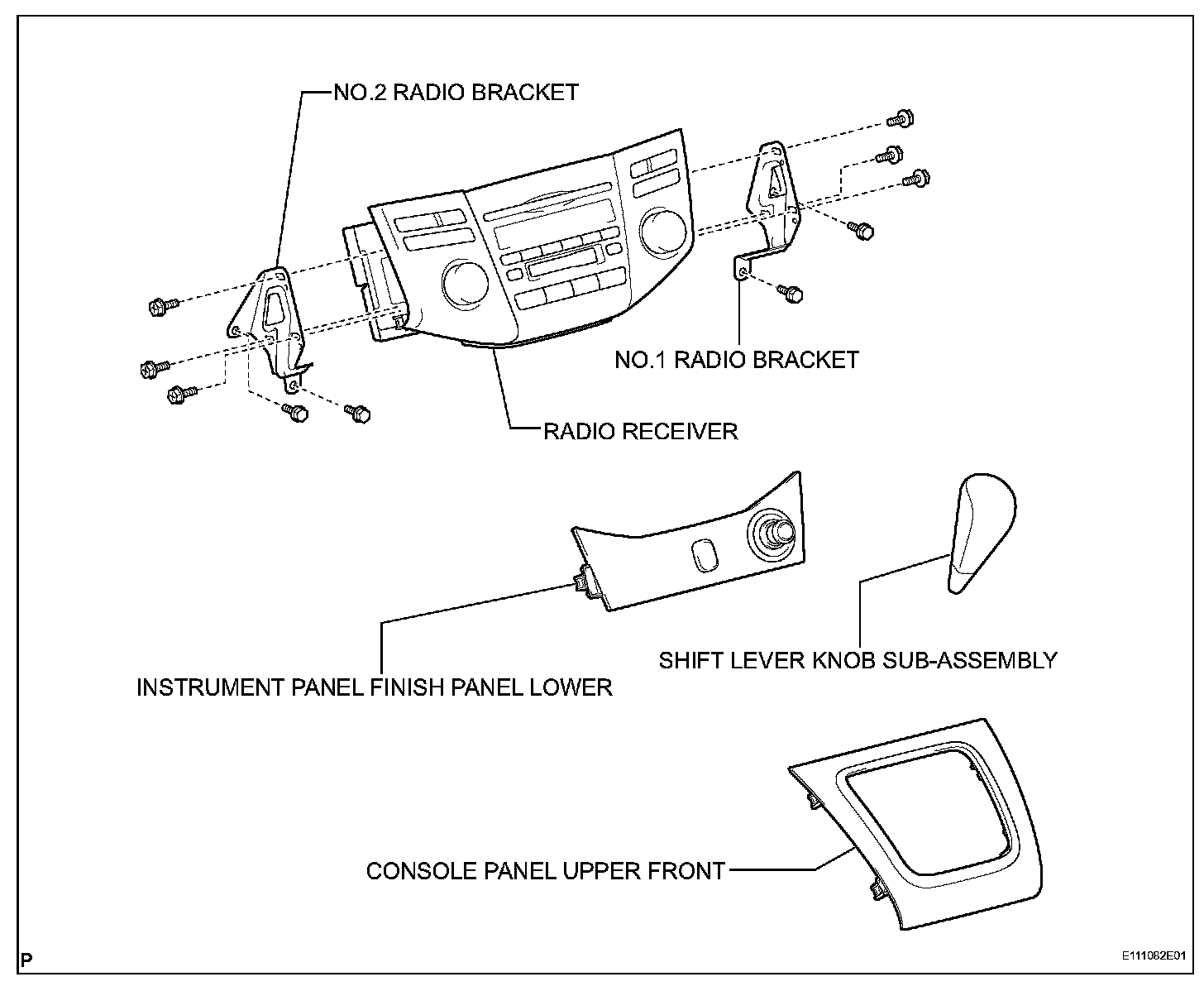 NO.2 RADIO BRACKET

NO.1 RADIO BRACKET

RADIO RECEIVER

SHIFT LEVER KNOB SUB-ASSEMBLY

INSTRUMENT PANEL FINISH PANEL LOWER

CONSOLE PANEL UPPER FRONT

P

E111082E01