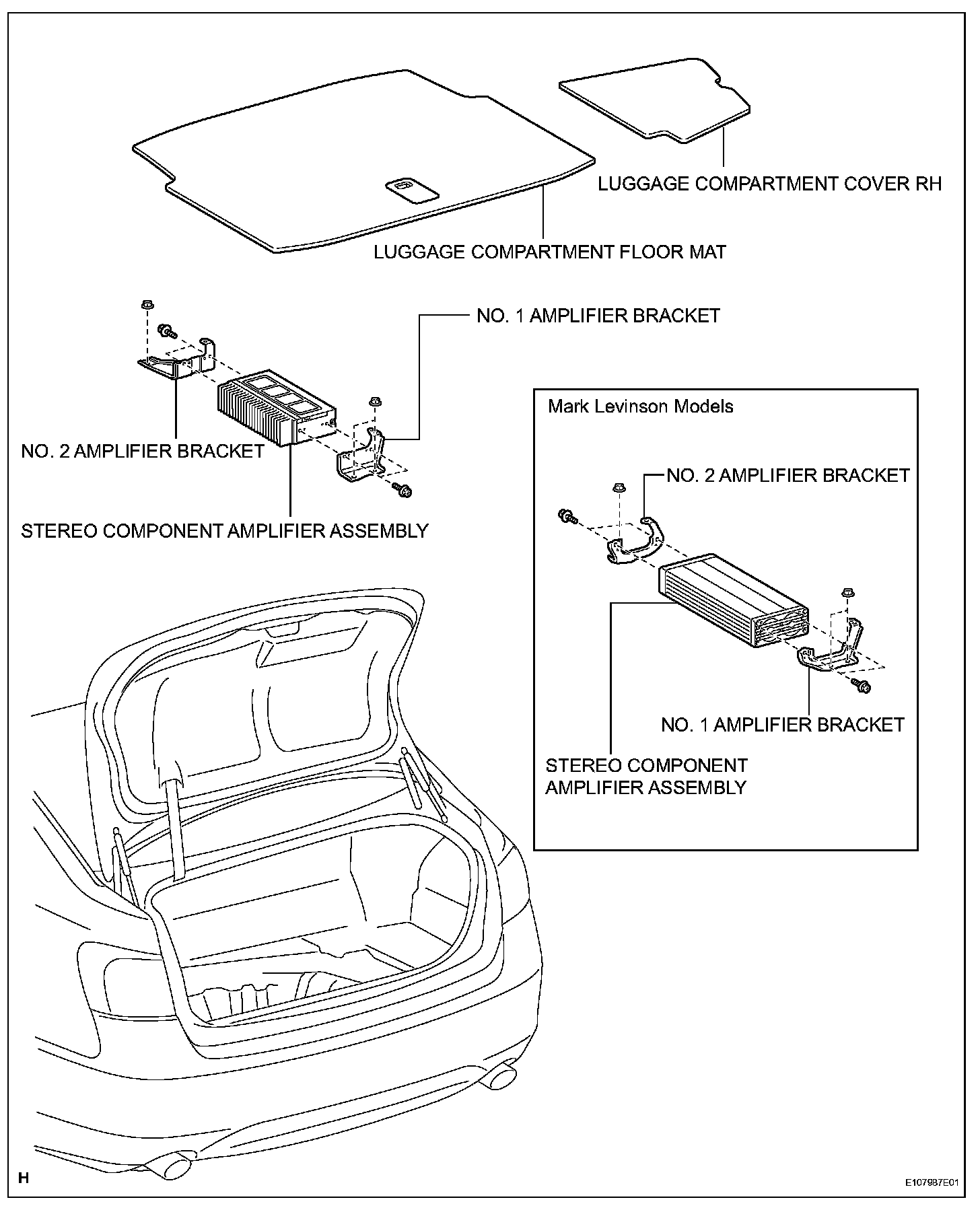 LUGGAGE COMPARTMENT COVER RH

LUGGAGE COMPARTMENT FLOOR MAT

NO. 1 AMPLIFIER BRACKET

NO. 2 AMPLIFIER BRACKET

STEREO COMPONENT AMPLIFIER ASSEMBLY

Mark Levinson Models

NO. 2 AMPLIFIER BRACKET

NO. 1 AMPLIFIER BRACKET

STEREO COMPONENT AMPLIFIER ASSEMBLY

H

E107987E01