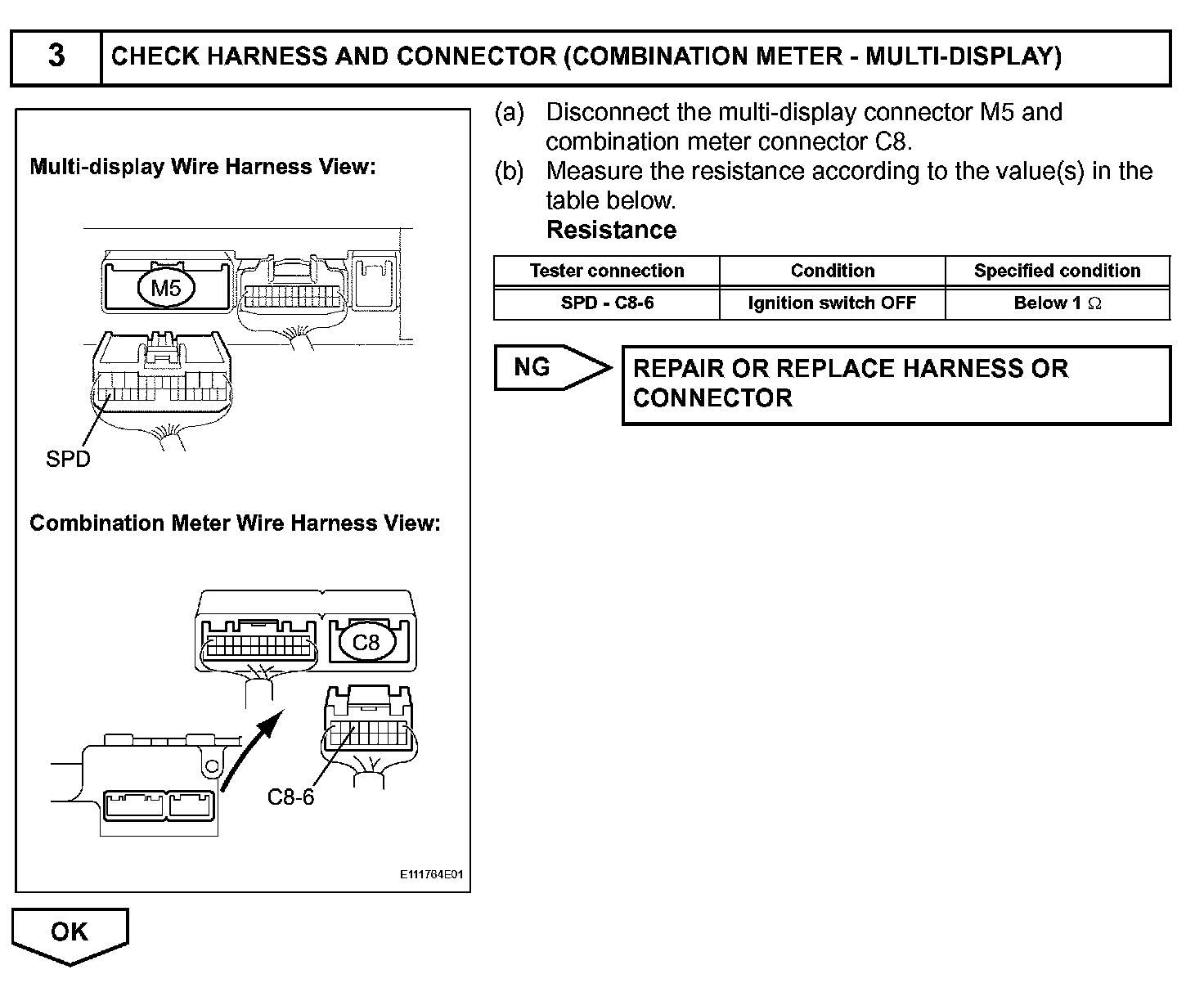 3 CHECK HARNESS AND CONNECTOR (COMBINATION METER - MULTI-DISPLAY)

Multi-display Wire Harness View:

M5

SPD

Combination Meter Wire Harness View:

C8

C8-6

E111764E01

(a) Disconnect the multi-display connector M5 and combination meter connector C8.
(b) Measure the resistance according to the value(s) in the table below.
Resistance

| Tester connection | Condition | Specified condition |
|---|---|---|
| SPD - C8-6 | Ignition switch OFF | Below 1 $\Omega$ |

NG

REPAIR OR REPLACE HARNESS OR CONNECTOR

OK