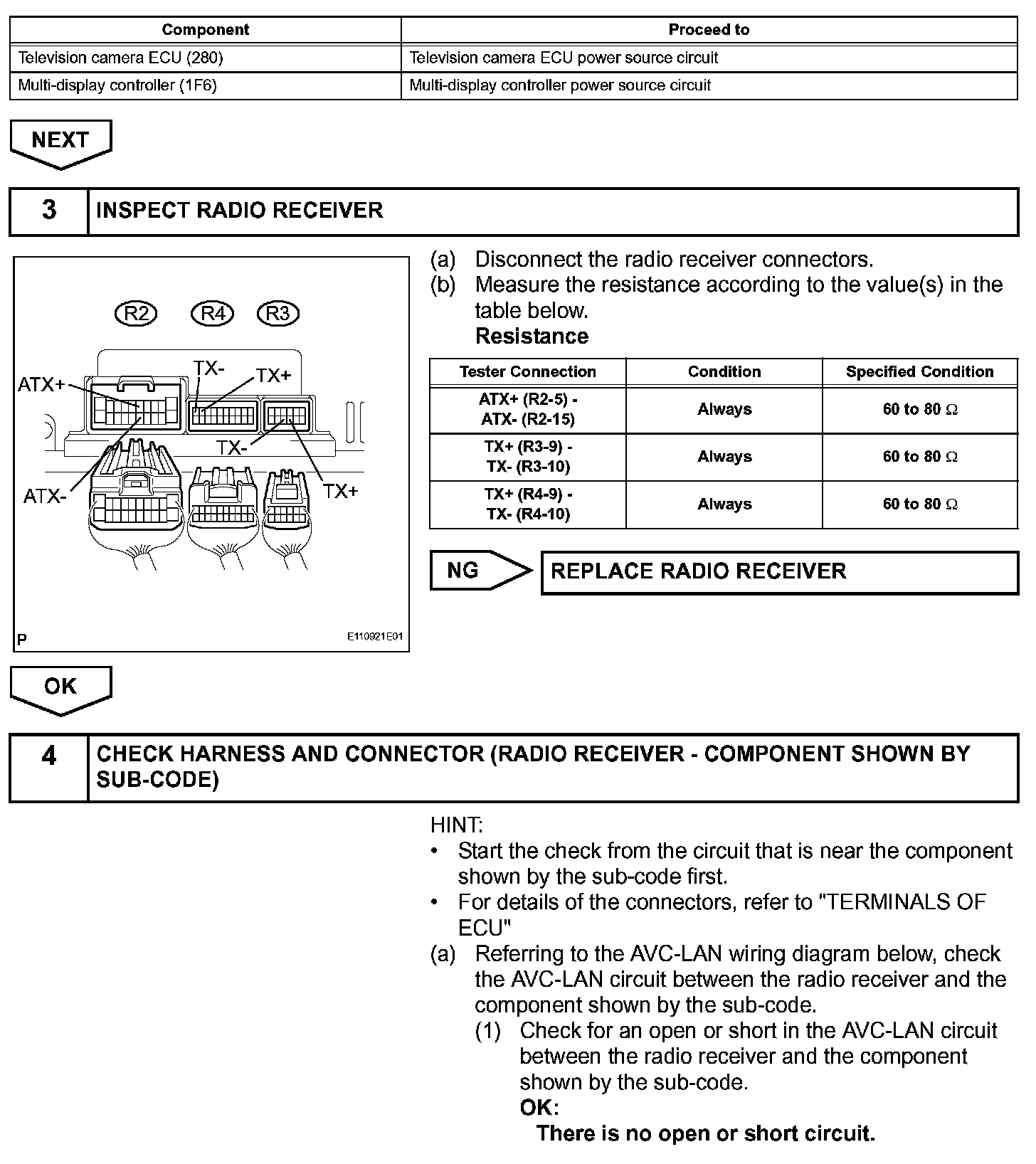 | Component | Proceed to |
|---|---|
| Television camera ECU (280) | Television camera ECU power source circuit |
| Multi-display controller (1F6) | Multi-display controller power source circuit |

NEXT

3 INSPECT RADIO RECEIVER

R2 R4 R3
ATX+ TX- TX+
TX-
ATX- TX+
P E110921E01

(a) Disconnect the radio receiver connectors.
(b) Measure the resistance according to the value(s) in the table below.
Resistance

| Tester Connection | Condition | Specified Condition |
|---|---|---|
| ATX+ (R2-5) - ATX- (R2-15) | Always | 60 to 80 $\Omega$ |
| TX+ (R3-9) - TX- (R3-10) | Always | 60 to 80 $\Omega$ |
| TX+ (R4-9) - TX- (R4-10) | Always | 60 to 80 $\Omega$ |

NG REPLACE RADIO RECEIVER

OK

4 CHECK HARNESS AND CONNECTOR (RADIO RECEIVER - COMPONENT SHOWN BY SUB-CODE)

HINT:
• Start the check from the circuit that is near the component shown by the sub-code first.
• For details of the connectors, refer to "TERMINALS OF ECU"
(a) Referring to the AVC-LAN wiring diagram below, check the AVC-LAN circuit between the radio receiver and the component shown by the sub-code.
(1) Check for an open or short in the AVC-LAN circuit between the radio receiver and the component shown by the sub-code.
OK:
There is no open or short circuit.