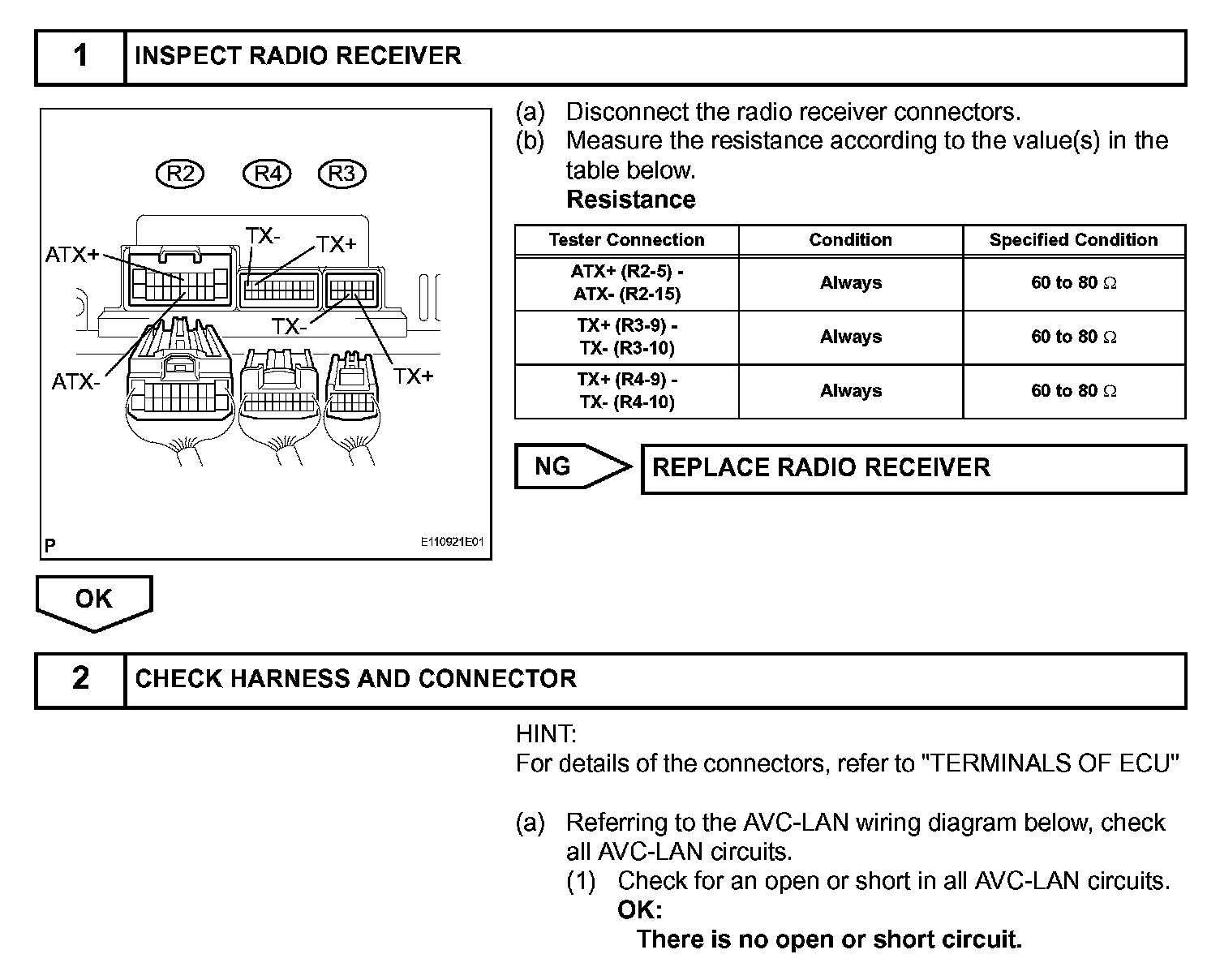 1 INSPECT RADIO RECEIVER

R2 R4 R3
ATX+ TX- TX+
TX-
ATX- TX+
P E110921E01

(a) Disconnect the radio receiver connectors.
(b) Measure the resistance according to the value(s) in the table below.
Resistance

| Tester Connection | Condition | Specified Condition |
|---|---|---|
| ATX+ (R2-5) - ATX- (R2-15) | Always | 60 to 80 $\Omega$ |
| TX+ (R3-9) - TX- (R3-10) | Always | 60 to 80 $\Omega$ |
| TX+ (R4-9) - TX- (R4-10) | Always | 60 to 80 $\Omega$ |

NG REPLACE RADIO RECEIVER

OK

2 CHECK HARNESS AND CONNECTOR

HINT:
For details of the connectors, refer to "TERMINALS OF ECU"

(a) Referring to the AVC-LAN wiring diagram below, check all AVC-LAN circuits.
(1) Check for an open or short in all AVC-LAN circuits.
OK:
There is no open or short circuit.