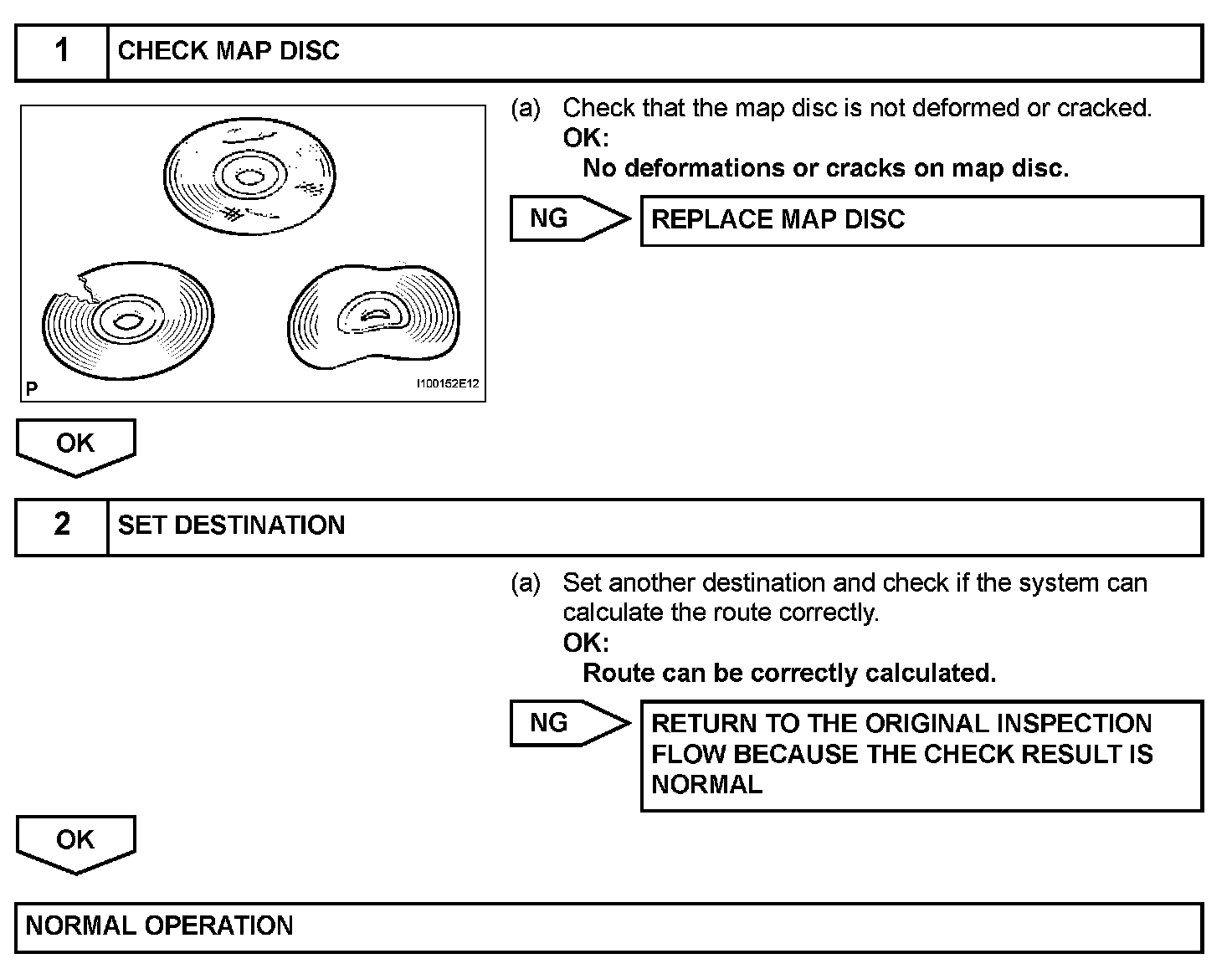 1 CHECK MAP DISC

P

I100152E12

(a) Check that the map disc is not deformed or cracked.
OK:
No deformations or cracks on map disc.

NG

REPLACE MAP DISC

OK

2 SET DESTINATION

(a) Set another destination and check if the system can calculate the route correctly.
OK:
Route can be correctly calculated.

NG

RETURN TO THE ORIGINAL INSPECTION FLOW BECAUSE THE CHECK RESULT IS NORMAL

OK

NORMAL OPERATION