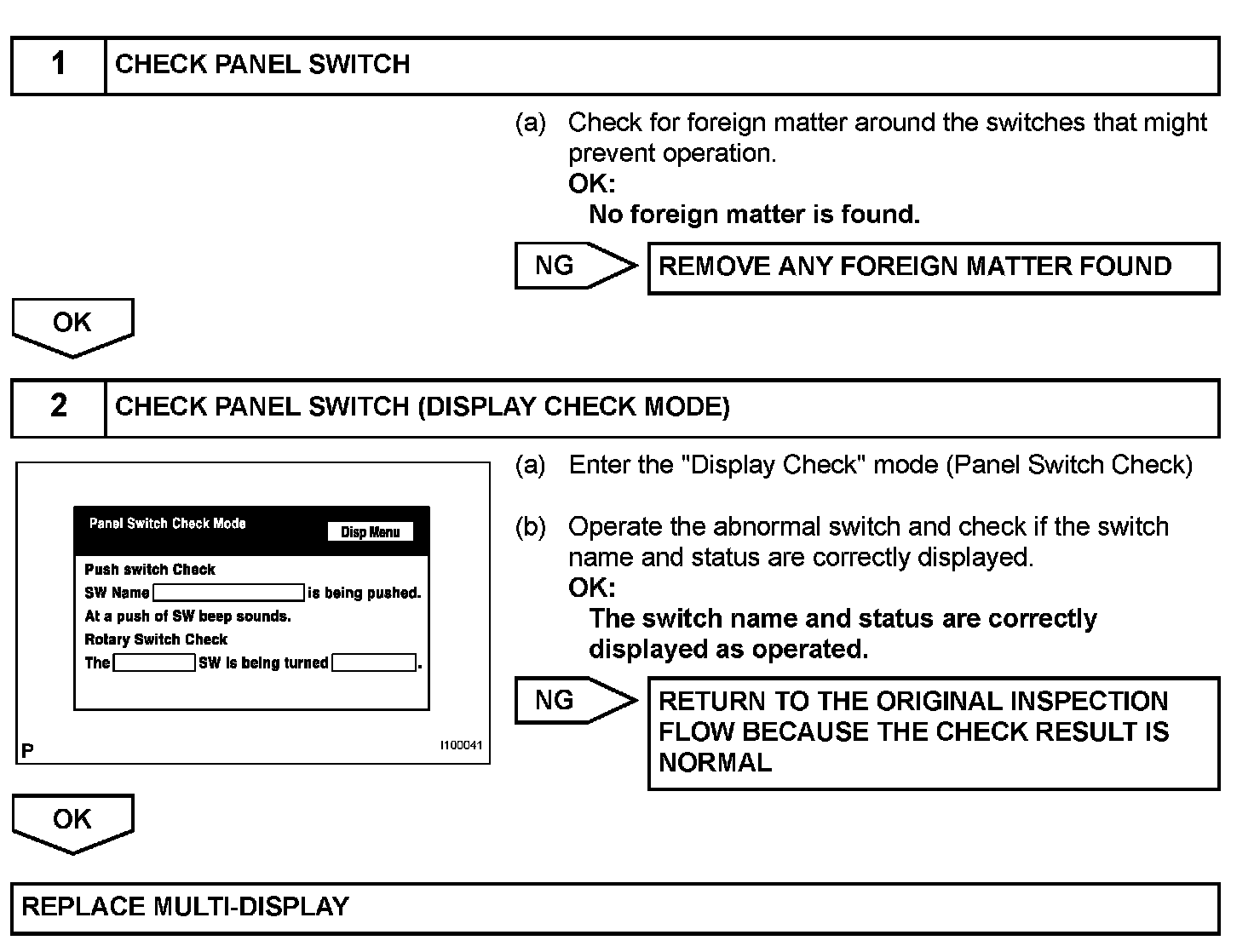 1 CHECK PANEL SWITCH

(a) Check for foreign matter around the switches that might prevent operation.
OK:
No foreign matter is found.

NG REMOVE ANY FOREIGN MATTER FOUND

OK

2 CHECK PANEL SWITCH (DISPLAY CHECK MODE)

Panel Switch Check Mode
Disp Menu
Push switch Check
SW Name is being pushed.
At a push of SW beep sounds.
Rotary Switch Check
The SW is being turned .
P
I100041

(a) Enter the "Display Check" mode (Panel Switch Check)

(b) Operate the abnormal switch and check if the switch name and status are correctly displayed.
OK:
The switch name and status are correctly displayed as operated.

NG RETURN TO THE ORIGINAL INSPECTION FLOW BECAUSE THE CHECK RESULT IS NORMAL

OK

REPLACE MULTI-DISPLAY