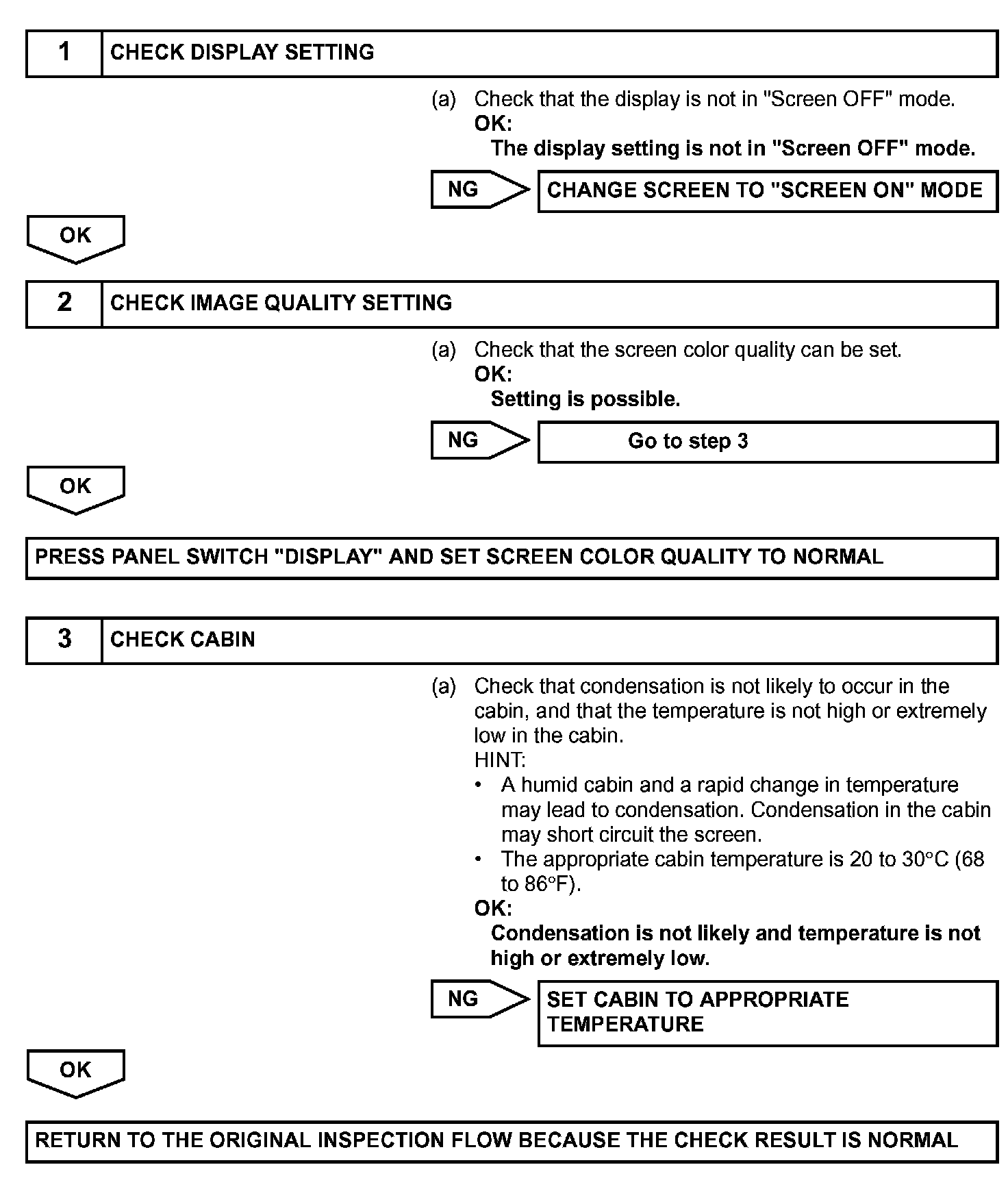 1 CHECK DISPLAY SETTING

(a) Check that the display is not in "Screen OFF" mode.
OK:
The display setting is not in "Screen OFF" mode.

NG CHANGE SCREEN TO "SCREEN ON" MODE

OK

2 CHECK IMAGE QUALITY SETTING

(a) Check that the screen color quality can be set.
OK:
Setting is possible.

NG Go to step 3

OK

PRESS PANEL SWITCH "DISPLAY" AND SET SCREEN COLOR QUALITY TO NORMAL

3 CHECK CABIN

(a) Check that condensation is not likely to occur in the cabin, and that the temperature is not high or extremely low in the cabin.
HINT:
• A humid cabin and a rapid change in temperature may lead to condensation. Condensation in the cabin may short circuit the screen.
• The appropriate cabin temperature is 20 to 30°C (68 to 86°F).
OK:
Condensation is not likely and temperature is not high or extremely low.

NG SET CABIN TO APPROPRIATE TEMPERATURE

OK

RETURN TO THE ORIGINAL INSPECTION FLOW BECAUSE THE CHECK RESULT IS NORMAL