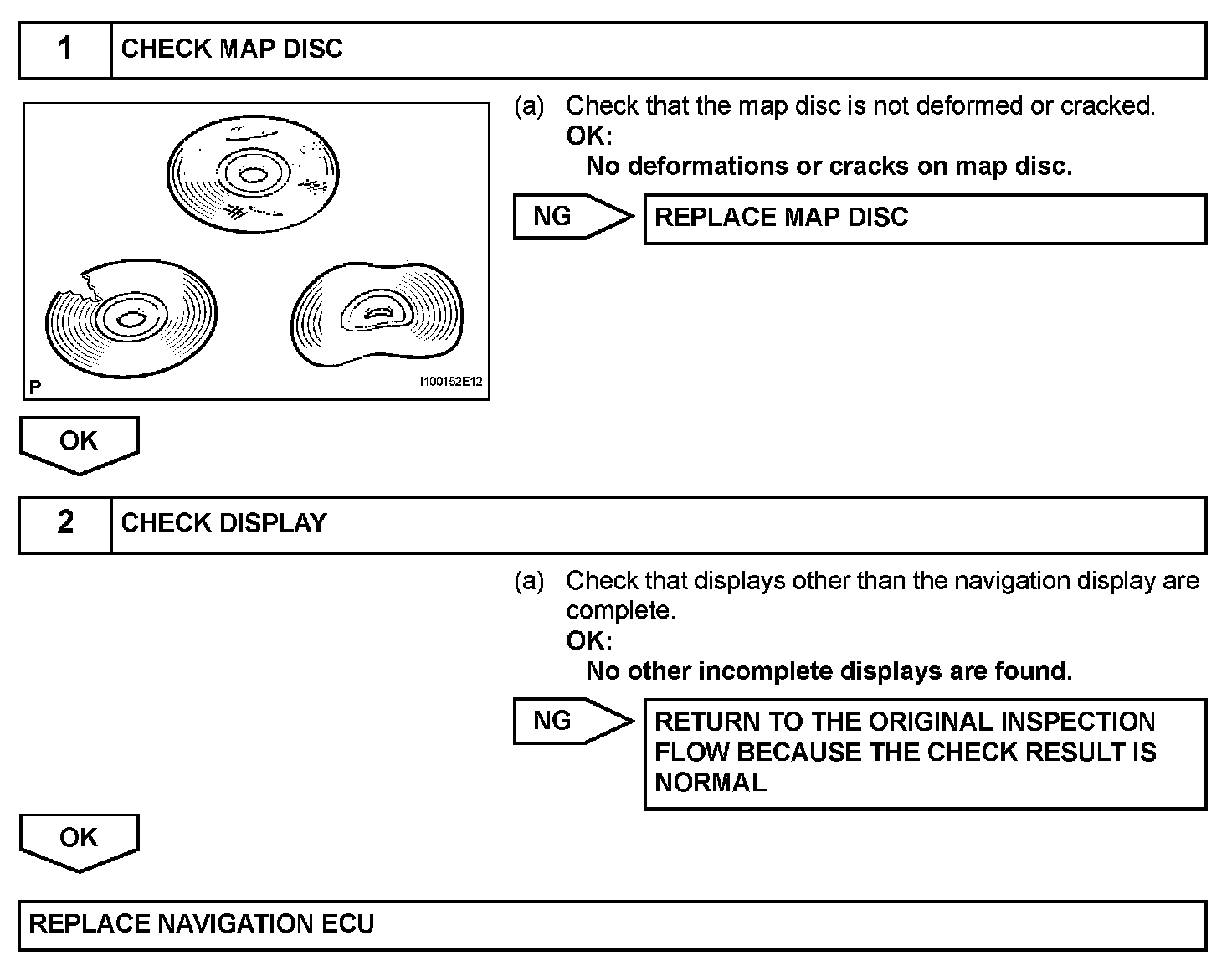 1 CHECK MAP DISC

P I100152E12

(a) Check that the map disc is not deformed or cracked.
OK:
No deformations or cracks on map disc.

NG REPLACE MAP DISC

OK

2 CHECK DISPLAY

(a) Check that displays other than the navigation display are complete.
OK:
No other incomplete displays are found.

NG RETURN TO THE ORIGINAL INSPECTION FLOW BECAUSE THE CHECK RESULT IS NORMAL

OK

REPLACE NAVIGATION ECU