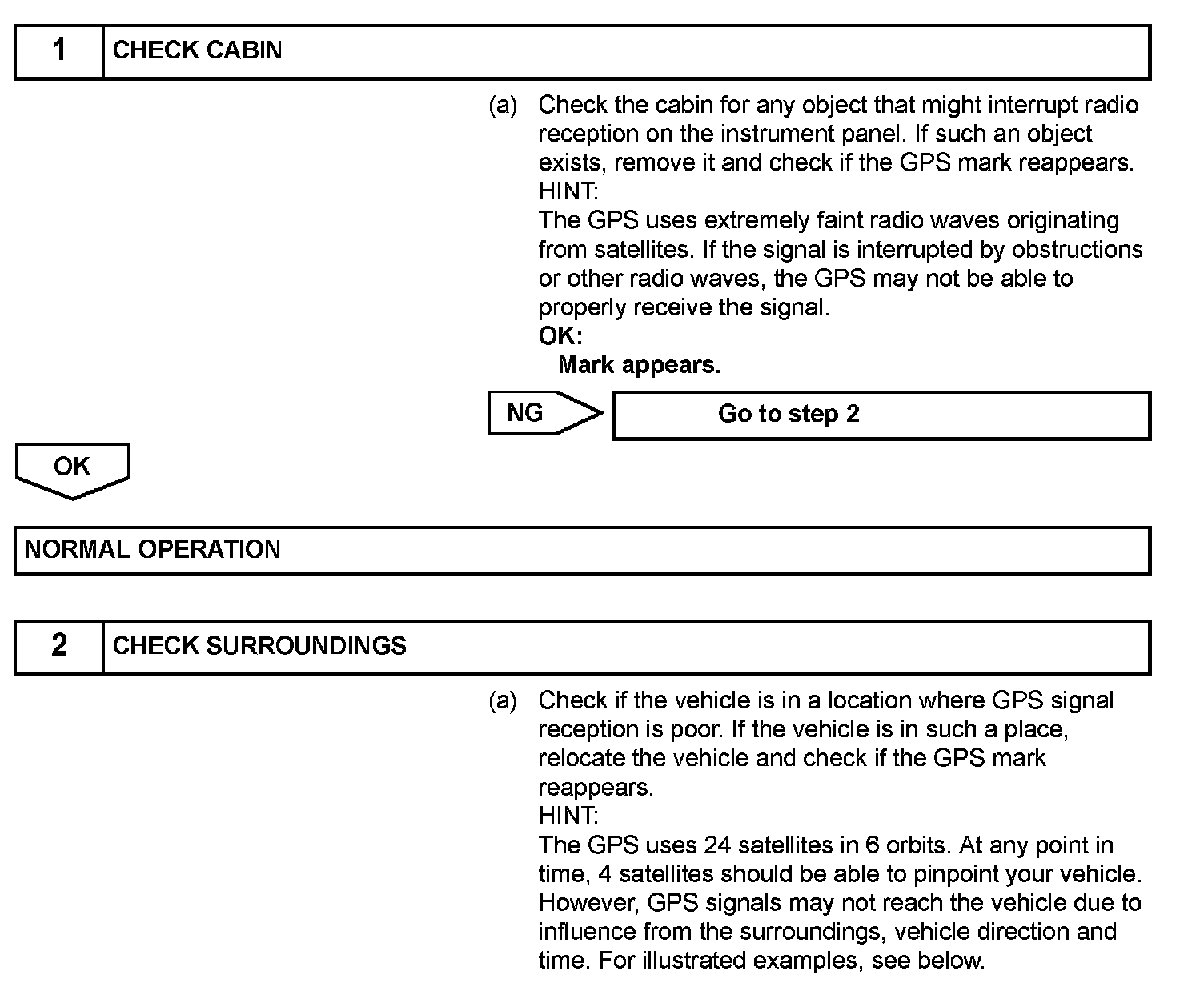 1 CHECK CABIN

(a) Check the cabin for any object that might interrupt radio reception on the instrument panel. If such an object exists, remove it and check if the GPS mark reappears.
HINT:
The GPS uses extremely faint radio waves originating from satellites. If the signal is interrupted by obstructions or other radio waves, the GPS may not be able to properly receive the signal.
OK:
Mark appears.

NG

Go to step 2

OK

NORMAL OPERATION

2 CHECK SURROUNDINGS

(a) Check if the vehicle is in a location where GPS signal reception is poor. If the vehicle is in such a place, relocate the vehicle and check if the GPS mark reappears.
HINT:
The GPS uses 24 satellites in 6 orbits. At any point in time, 4 satellites should be able to pinpoint your vehicle. However, GPS signals may not reach the vehicle due to influence from the surroundings, vehicle direction and time. For illustrated examples, see below.