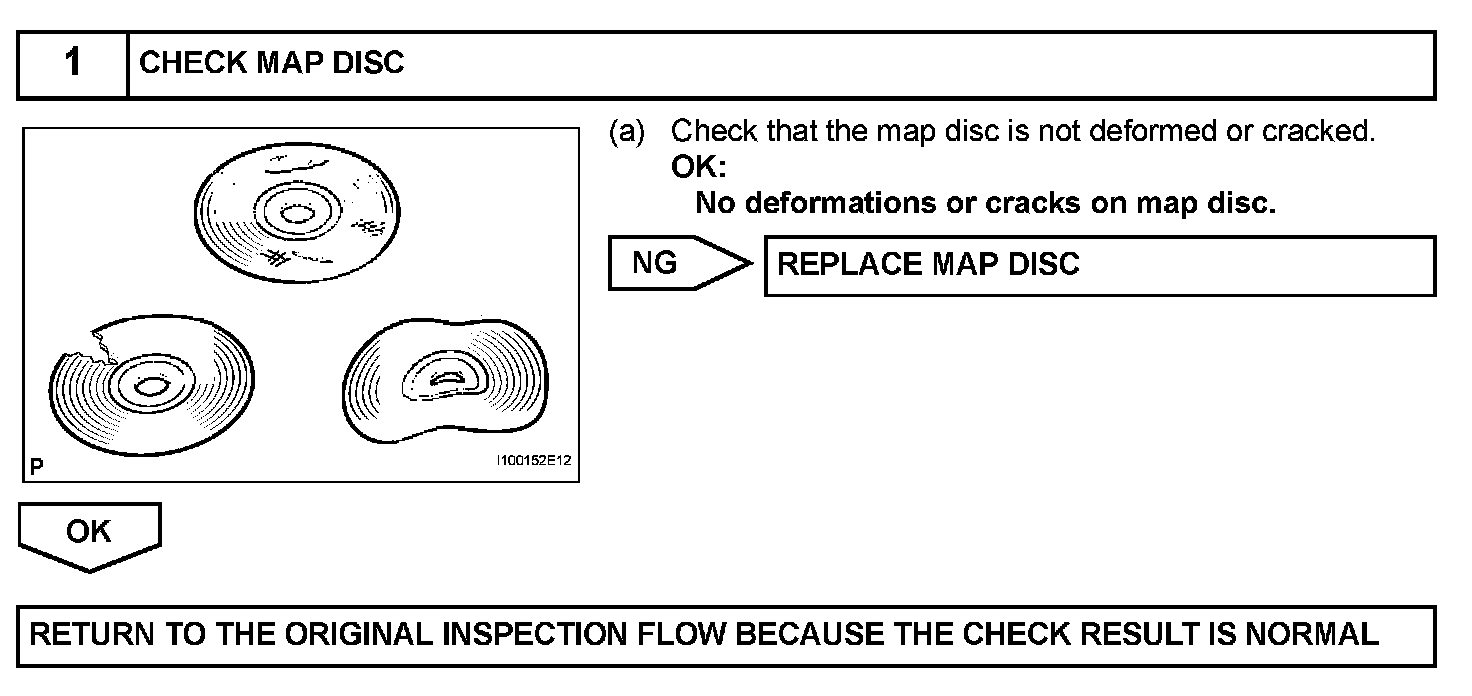 1 CHECK MAP DISC

P

I100152E12

(a) Check that the map disc is not deformed or cracked.
OK:
No deformations or cracks on map disc.

NG

REPLACE MAP DISC

OK

RETURN TO THE ORIGINAL INSPECTION FLOW BECAUSE THE CHECK RESULT IS NORMAL