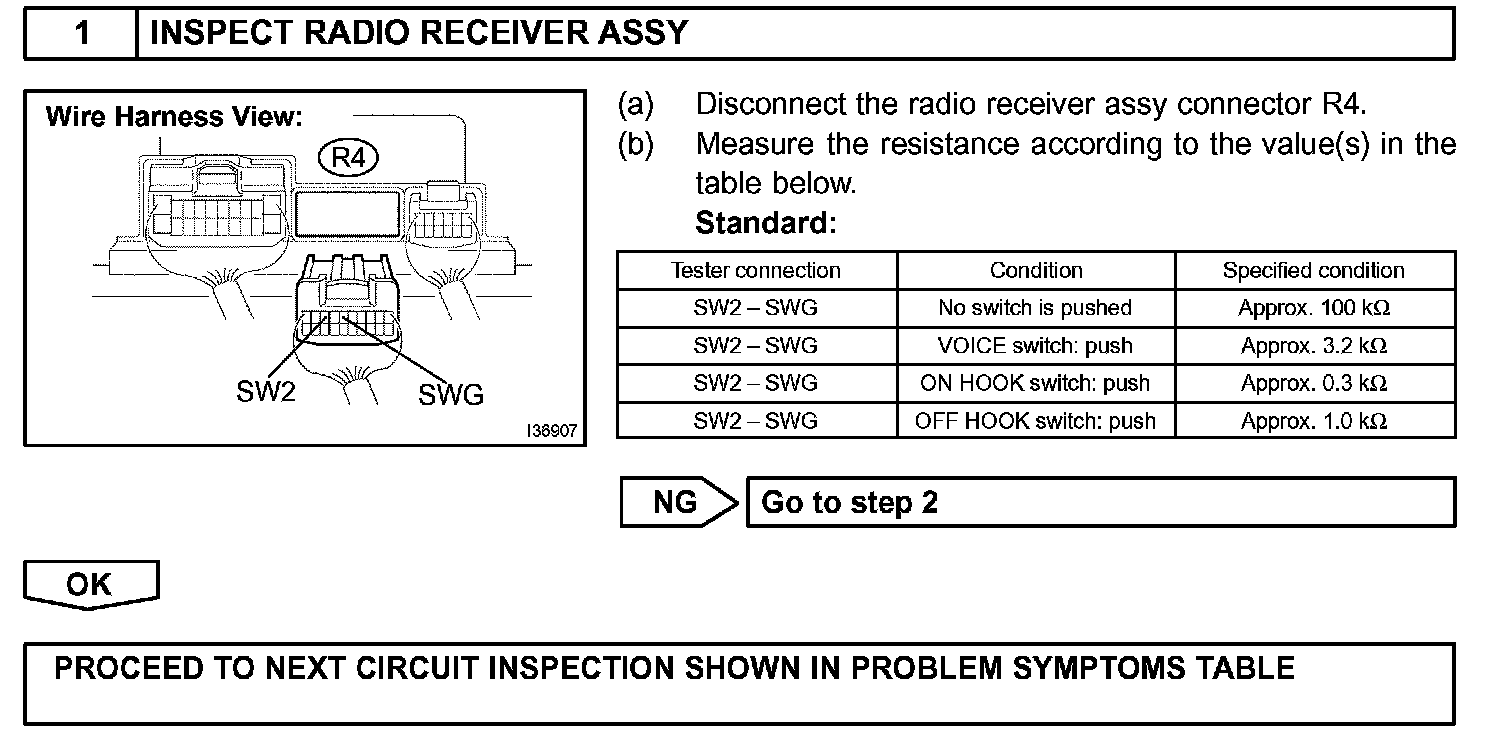 1 INSPECT RADIO RECEIVER ASSY

Wire Harness View:

R4

SW2

SWG

I36907

(a) Disconnect the radio receiver assy connector R4.

(b) Measure the resistance according to the value(s) in the table below.

Standard:

| Tester connection | Condition | Specified condition |
|---|---|---|
| SW2 – SWG | No switch is pushed | Approx. 100 kΩ |
| SW2 – SWG | VOICE switch: push | Approx. 3.2 kΩ |
| SW2 – SWG | ON HOOK switch: push | Approx. 0.3 kΩ |
| SW2 – SWG | OFF HOOK switch: push | Approx. 1.0 kΩ |

NG Go to step 2

OK

PROCEED TO NEXT CIRCUIT INSPECTION SHOWN IN PROBLEM SYMPTOMS TABLE