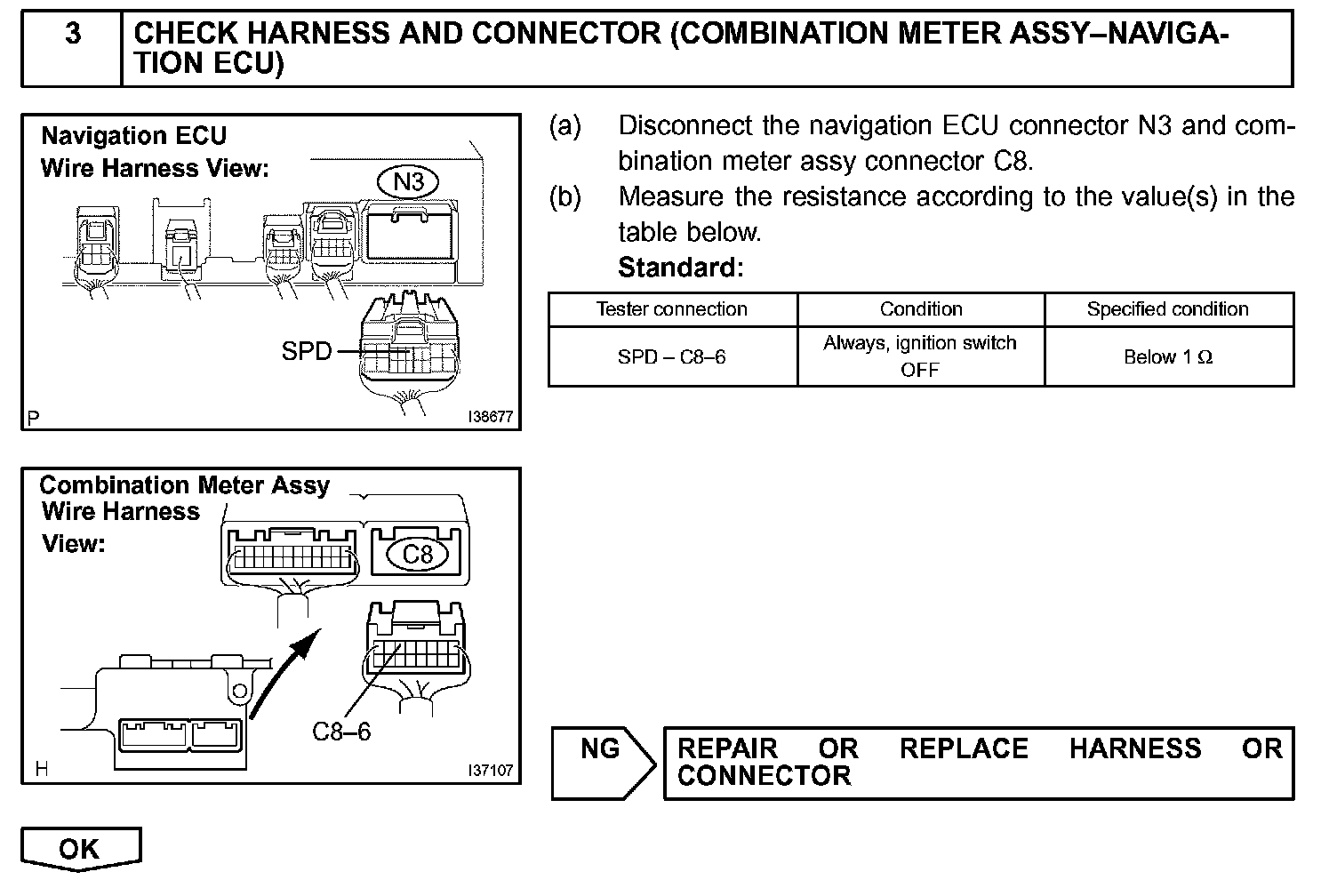 3 CHECK HARNESS AND CONNECTOR (COMBINATION METER ASSY–NAVIGATION ECU)

Navigation ECU
Wire Harness View:
N3
SPD
P
I38677

(a) Disconnect the navigation ECU connector N3 and combination meter assy connector C8.
(b) Measure the resistance according to the value(s) in the table below.
Standard:

| Tester connection | Condition | Specified condition |
|---|---|---|
| SPD – C8–6 | Always, ignition switch OFF | Below 1 $\Omega$ |

Combination Meter Assy
Wire Harness
View:
C8
C8–6
H
I37107

NG
REPAIR OR REPLACE HARNESS OR CONNECTOR

OK